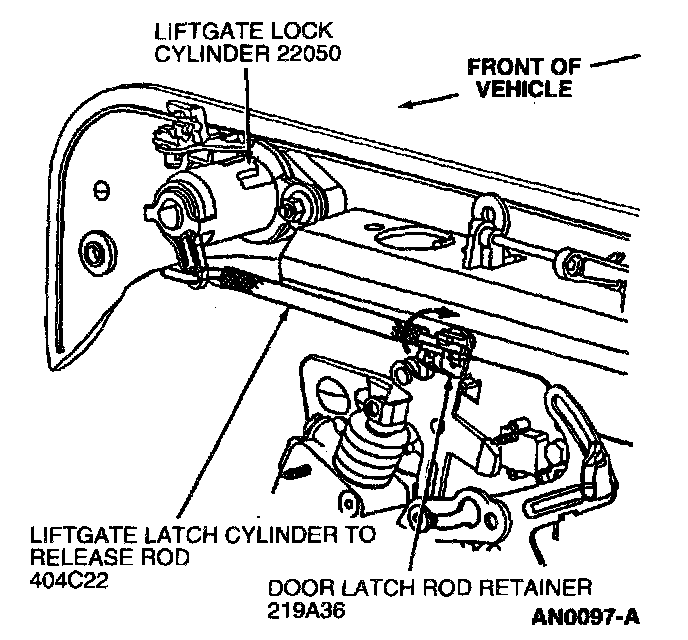 LIFTGATE LOCK CYLINDER 22050

FRONT OF VEHICLE

LIFTGATE LATCH CYLINDER TO RELEASE ROD 404C22

DOOR LATCH ROD RETAINER 219A36

AN0097-A