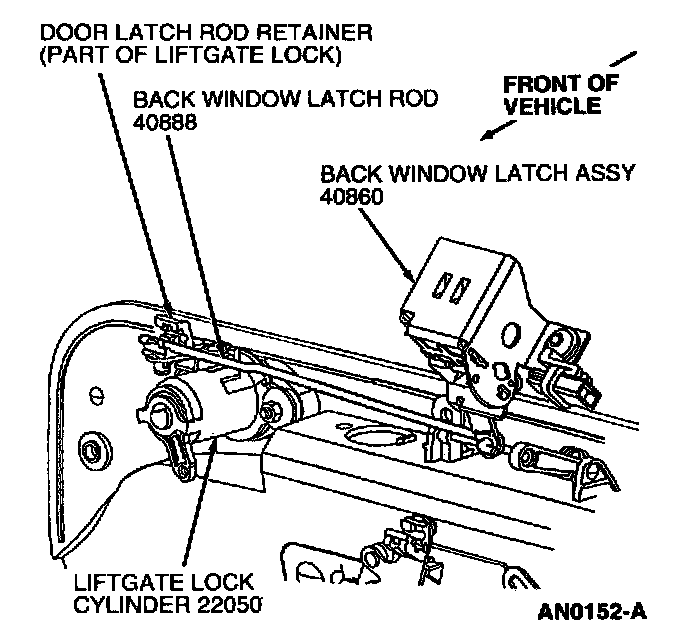 DOOR LATCH ROD RETAINER
(PART OF LIFTGATE LOCK)

BACK WINDOW LATCH ROD
40888

FRONT OF
VEHICLE

BACK WINDOW LATCH ASSY
40860

LIFTGATE LOCK
CYLINDER 22050

AN0152-A