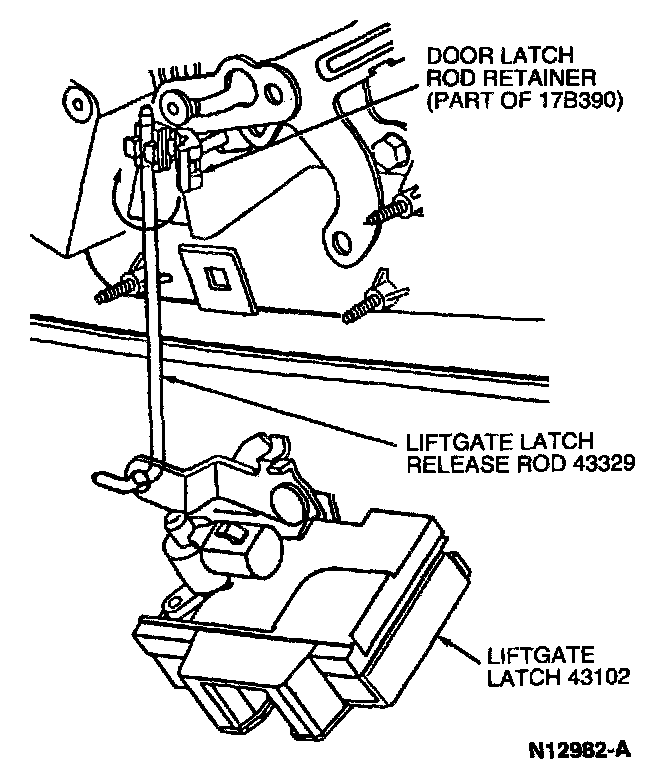 DOOR LATCH ROD RETAINER (PART OF 17B390)

LIFTGATE LATCH RELEASE ROD 43329

LIFTGATE LATCH 43102

N12982-A