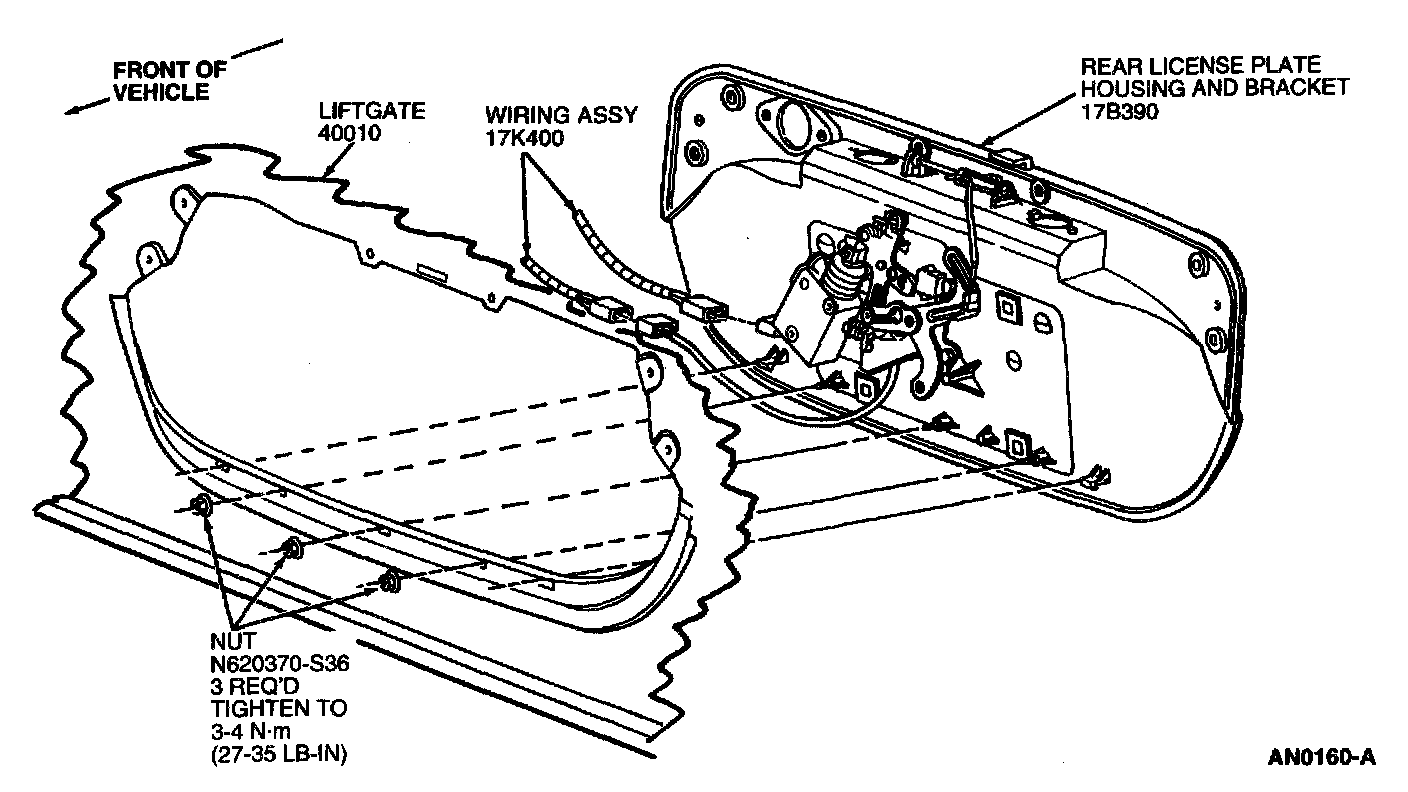 FRONT OF VEHICLE

LIFTGATE
40010

WIRING ASSY
17K400

REAR LICENSE PLATE HOUSING AND BRACKET
17B390

NUT
N620370-S36
3 REQ'D
TIGHTEN TO
3-4 N·m
(27-35 LB-IN)

AN0160-A