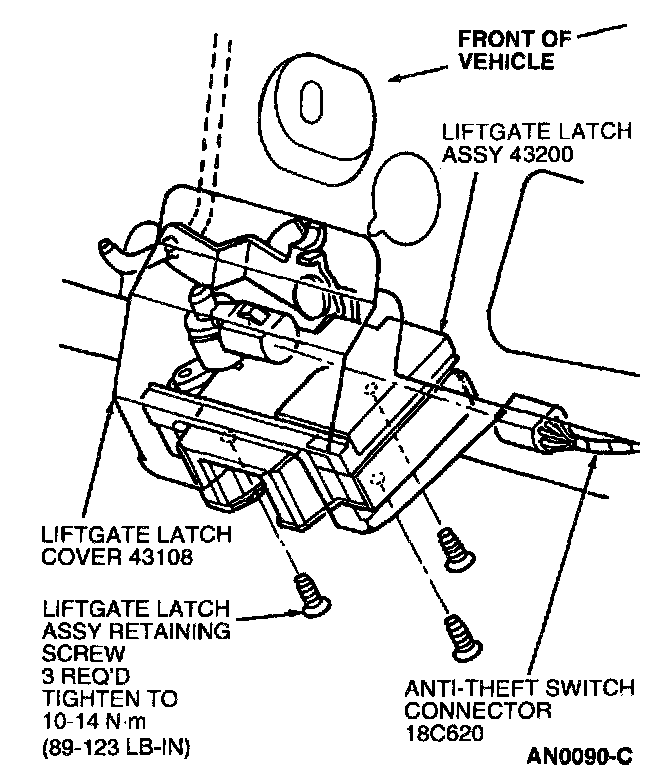 FRONT OF VEHICLE

LIFTGATE LATCH ASSY 43200

LIFTGATE LATCH COVER 43108

LIFTGATE LATCH ASSY RETAINING SCREW 3 REQ'D TIGHTEN TO 10-14 N·m (89-123 LB-IN)

ANTI-THEFT SWITCH CONNECTOR 18C620

AN0090-C