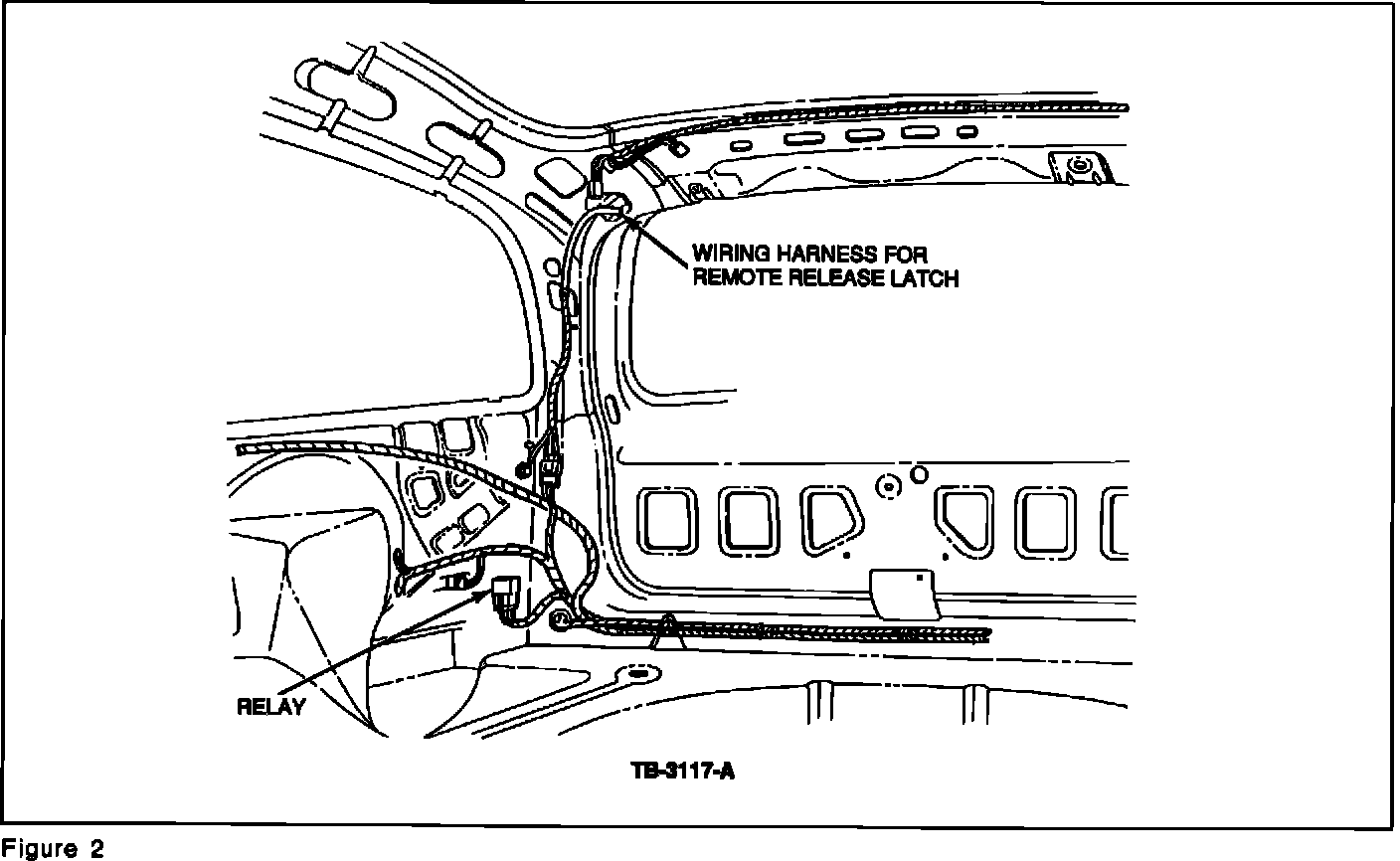 WIRING HARNESS FOR REMOTE RELEASE LATCH

RELAY

TB-3117-A

Figure 2