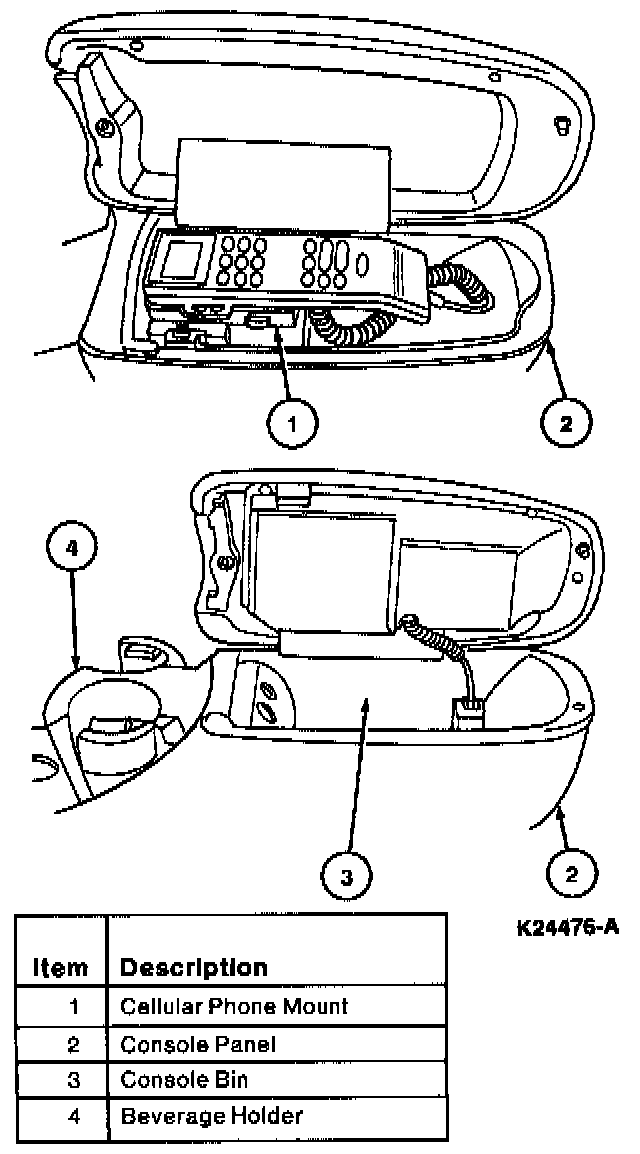 1

2

4

3

2

K24476-A

| Item | Description |
|---|---|
| 1 | Cellular Phone Mount |
| 2 | Console Panel |
| 3 | Console Bin |
| 4 | Beverage Holder |