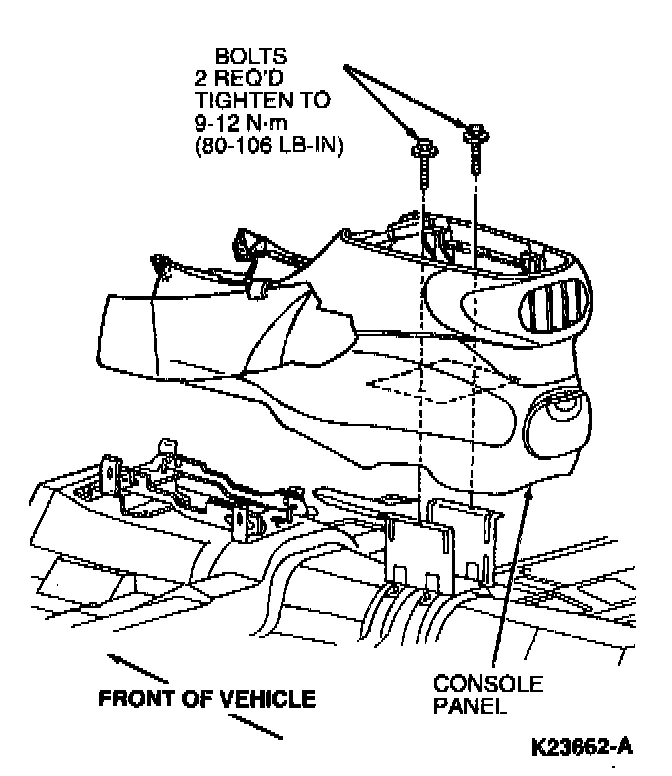 BOLTS
2 REQ'D
TIGHTEN TO
9-12 N·m
(80-106 LB-IN)

FRONT OF VEHICLE

CONSOLE
PANEL

K23662-A