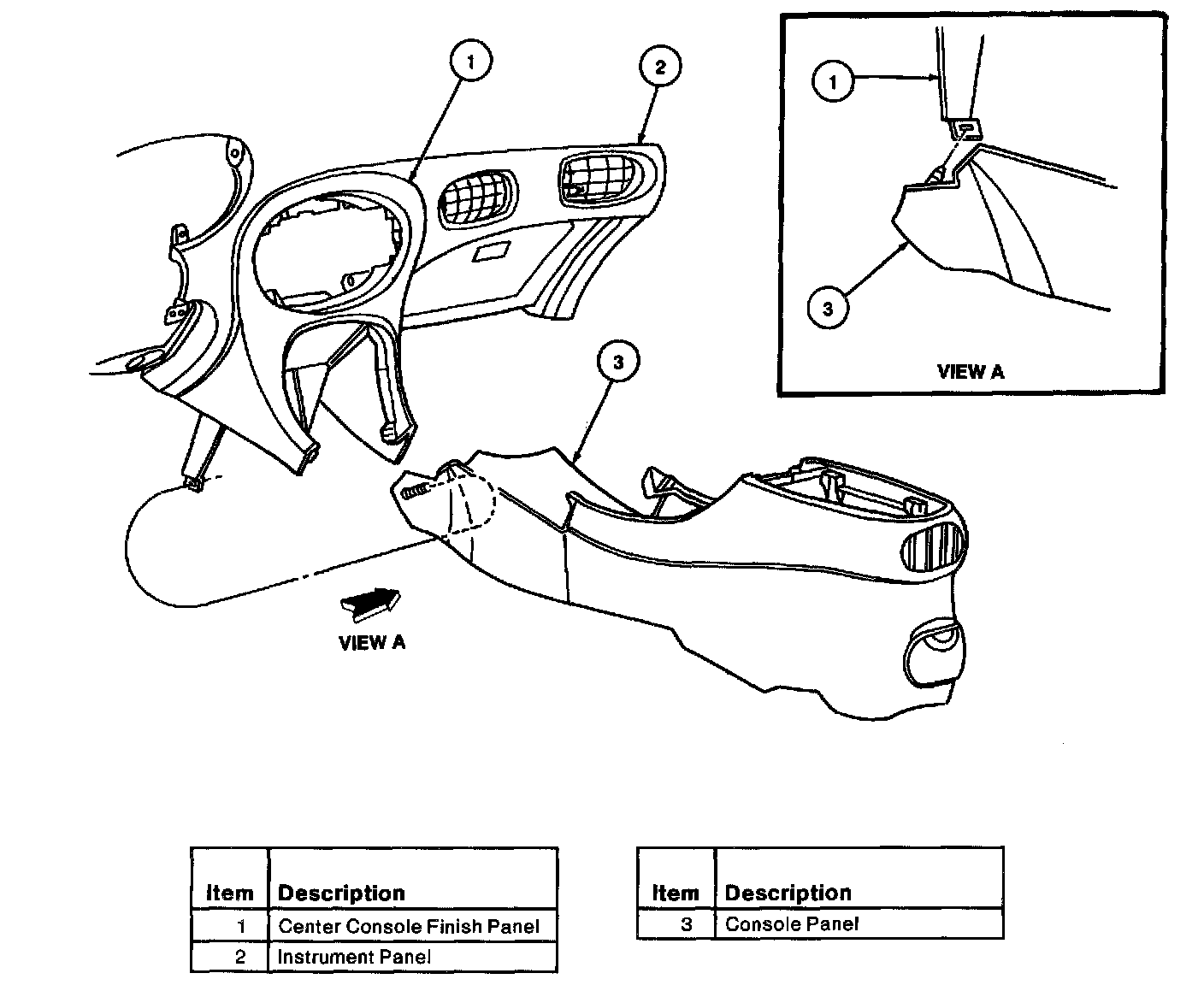 1

2

1

3

VIEW A

3

VIEW A

| Item | Description |
|---|---|
| 1 | Center Console Finish Panel |
| 2 | Instrument Panel |

| Item | Description |
|---|---|
| 3 | Console Panel |