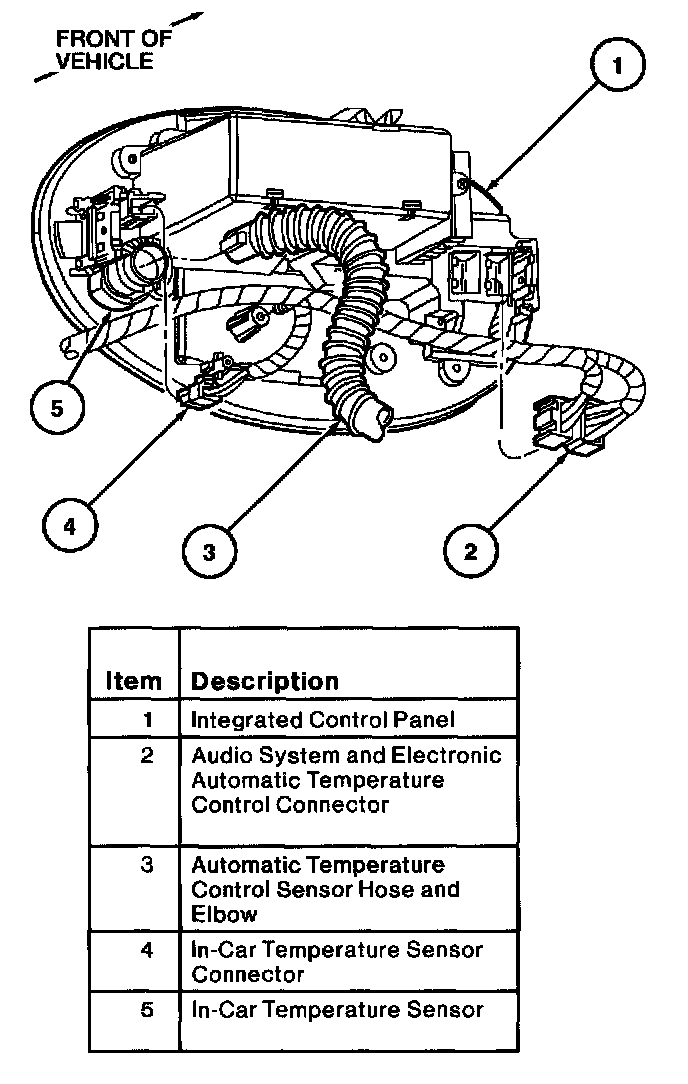 FRONT OF VEHICLE

1

5

4

3

2

| Item | Description |
|---|---|
| 1 | Integrated Control Panel |
| 2 | Audio System and Electronic Automatic Temperature Control Connector |
| 3 | Automatic Temperature Control Sensor Hose and Elbow |
| 4 | In-Car Temperature Sensor Connector |
| 5 | In-Car Temperature Sensor |