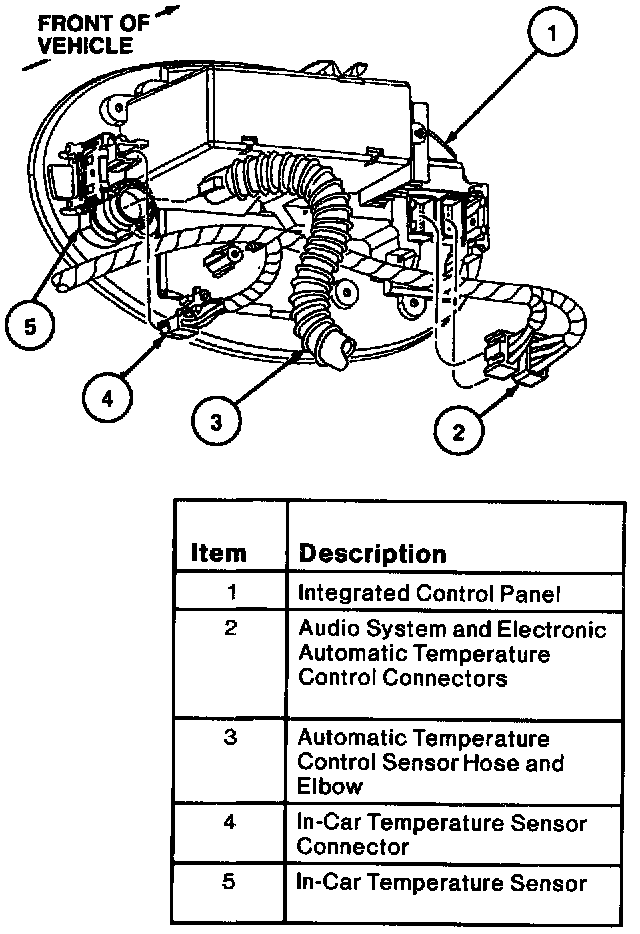 FRONT OF VEHICLE

1

5

4

3

2

| Item | Description |
|---|---|
| 1 | Integrated Control Panel |
| 2 | Audio System and Electronic Automatic Temperature Control Connectors |
| 3 | Automatic Temperature Control Sensor Hose and Elbow |
| 4 | In-Car Temperature Sensor Connector |
| 5 | In-Car Temperature Sensor |