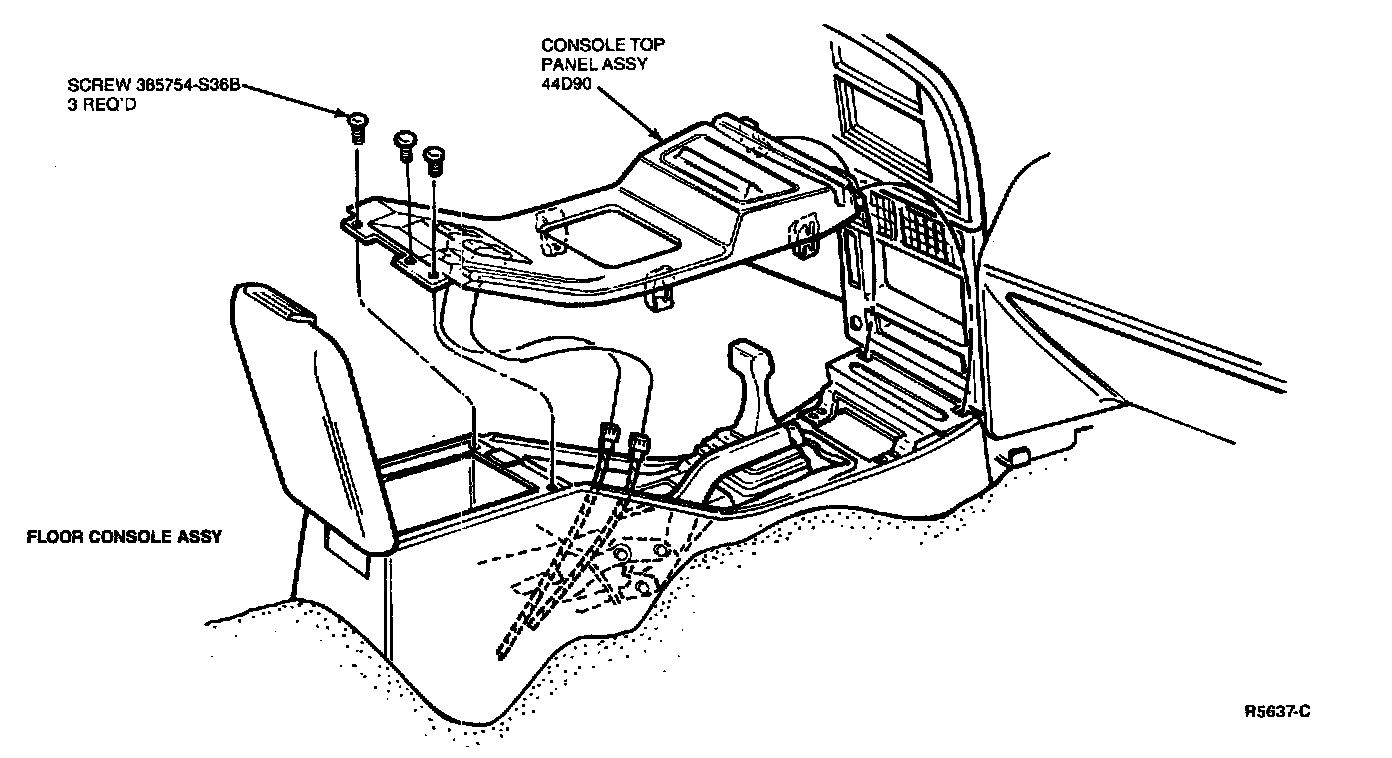 SCREW 385754-S36B
3 REQ'D

CONSOLE TOP
PANEL ASSY
44D90

FLOOR CONSOLE ASSY

R5637-C