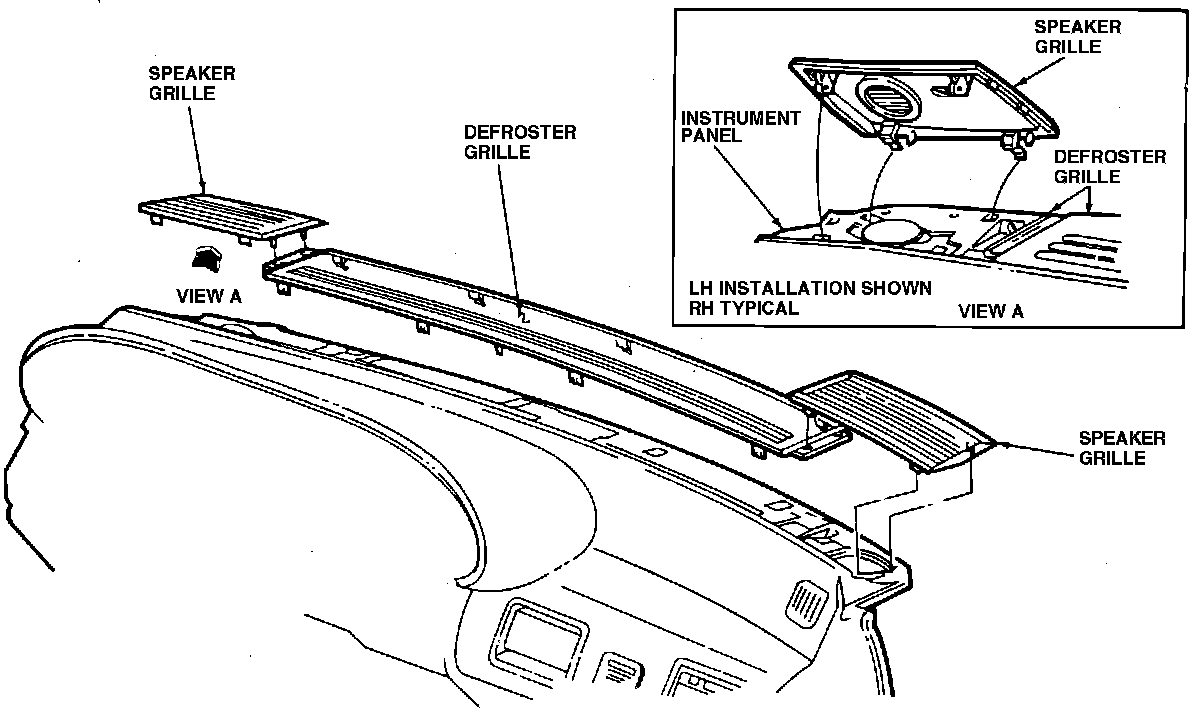 SPEAKER GRILLE

DEFROSTER GRILLE

VIEW A

SPEAKER GRILLE

INSTRUMENT PANEL

DEFROSTER GRILLE

LH INSTALLATION SHOWN RH TYPICAL

VIEW A

SPEAKER GRILLE