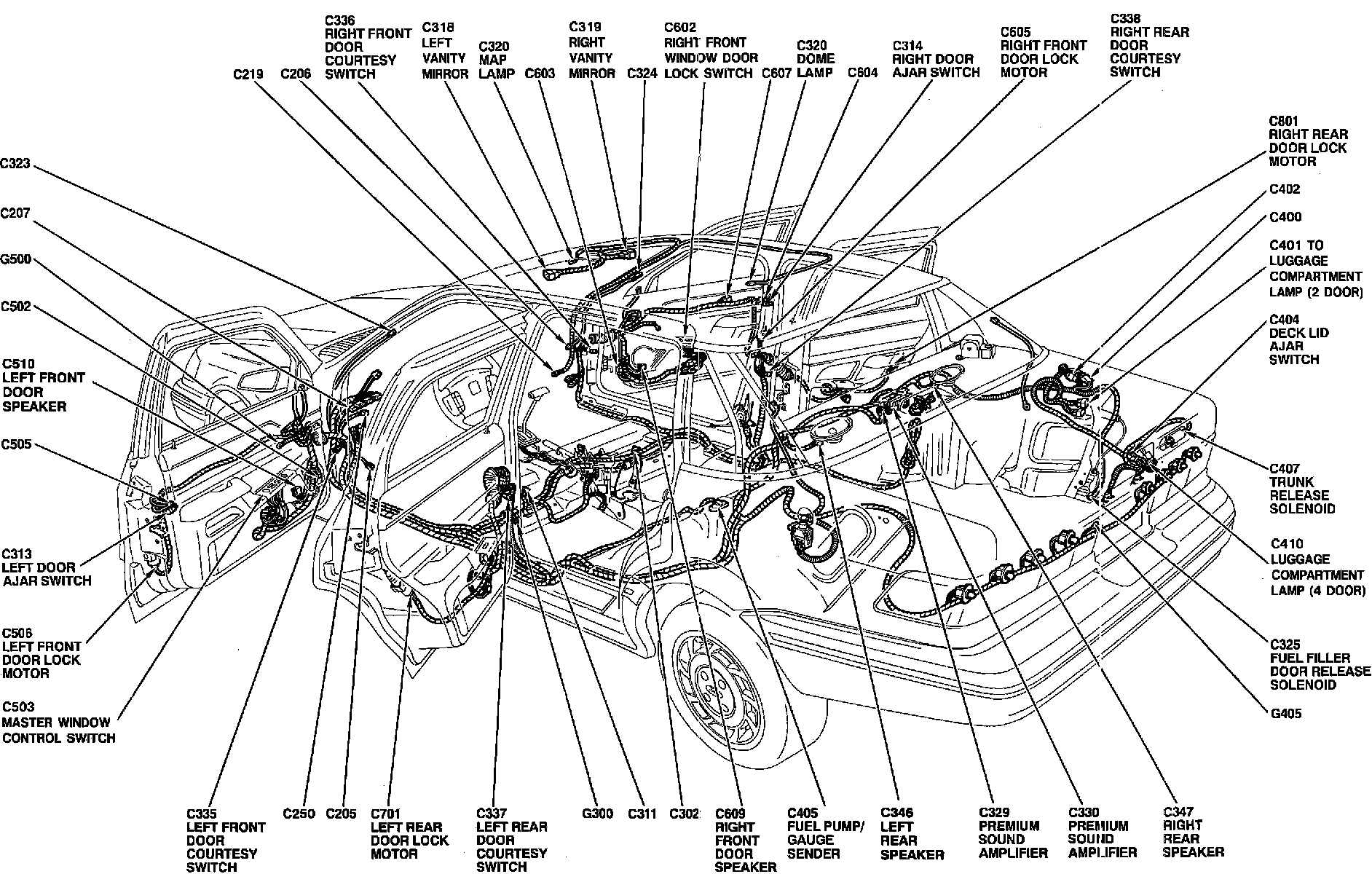 C219
C206
C336 RIGHT FRONT DOOR COURTESY SWITCH
C318 LEFT VANITY MIRROR
C320 MAP LAMP
C603
C319 RIGHT VANITY MIRROR
C324
C602 RIGHT FRONT WINDOW DOOR LOCK SWITCH
C607
C320 DOME LAMP
C604
C314 RIGHT DOOR AJAR SWITCH
C605 RIGHT FRONT DOOR LOCK MOTOR
C338 RIGHT REAR DOOR COURTESY SWITCH

C323
C207
G500
C502
C510 LEFT FRONT DOOR SPEAKER
C505
C313 LEFT DOOR AJAR SWITCH
C506 LEFT FRONT DOOR LOCK MOTOR
C503 MASTER WINDOW CONTROL SWITCH

C801 RIGHT REAR DOOR LOCK MOTOR
C402
C400
C401 TO LUGGAGE COMPARTMENT LAMP (2 DOOR)
C404 DECK LID AJAR SWITCH
C407 TRUNK RELEASE SOLENOID
C410 LUGGAGE COMPARTMENT LAMP (4 DOOR)
C325 FUEL FILLER DOOR RELEASE SOLENOID
G405

C335 LEFT FRONT DOOR COURTESY SWITCH
C250
C205
C701 LEFT REAR DOOR LOCK MOTOR
C337 LEFT REAR DOOR COURTESY SWITCH
G300
C311
C302
C609 RIGHT FRONT DOOR SPEAKER
C405 FUEL PUMP/ GAUGE SENDER
C346 LEFT REAR SPEAKER
C329 PREMIUM SOUND AMPLIFIER
C330 PREMIUM SOUND AMPLIFIER
C347 RIGHT REAR SPEAKER