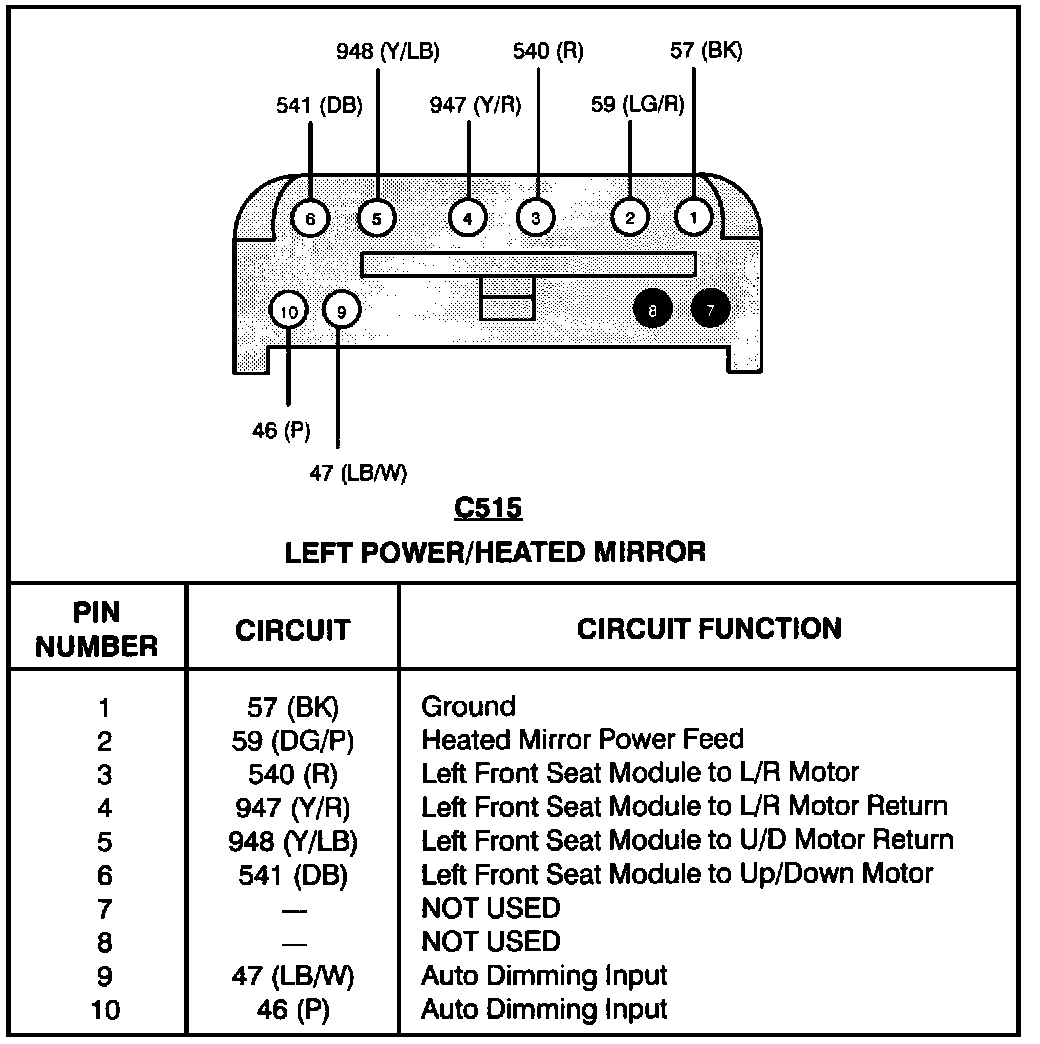 948 (Y/LB)
540 (R)
57 (BK)
541 (DB)
947 (Y/R)
59 (LG/R)

6 5 4 3 2 1

10 9 8 7

46 (P)
47 (LB/W)

C515
LEFT POWER/HEATED MIRROR

| PIN NUMBER | CIRCUIT | CIRCUIT FUNCTION |
|---|---|---|
| 1 | 57 (BK) | Ground |
| 2 | 59 (DG/P) | Heated Mirror Power Feed |
| 3 | 540 (R) | Left Front Seat Module to L/R Motor |
| 4 | 947 (Y/R) | Left Front Seat Module to L/R Motor Return |
| 5 | 948 (Y/LB) | Left Front Seat Module to U/D Motor Return |
| 6 | 541 (DB) | Left Front Seat Module to Up/Down Motor |
| 7 | — | NOT USED |
| 8 | — | NOT USED |
| 9 | 47 (LB/W) | Auto Dimming Input |
| 10 | 46 (P) | Auto Dimming Input |