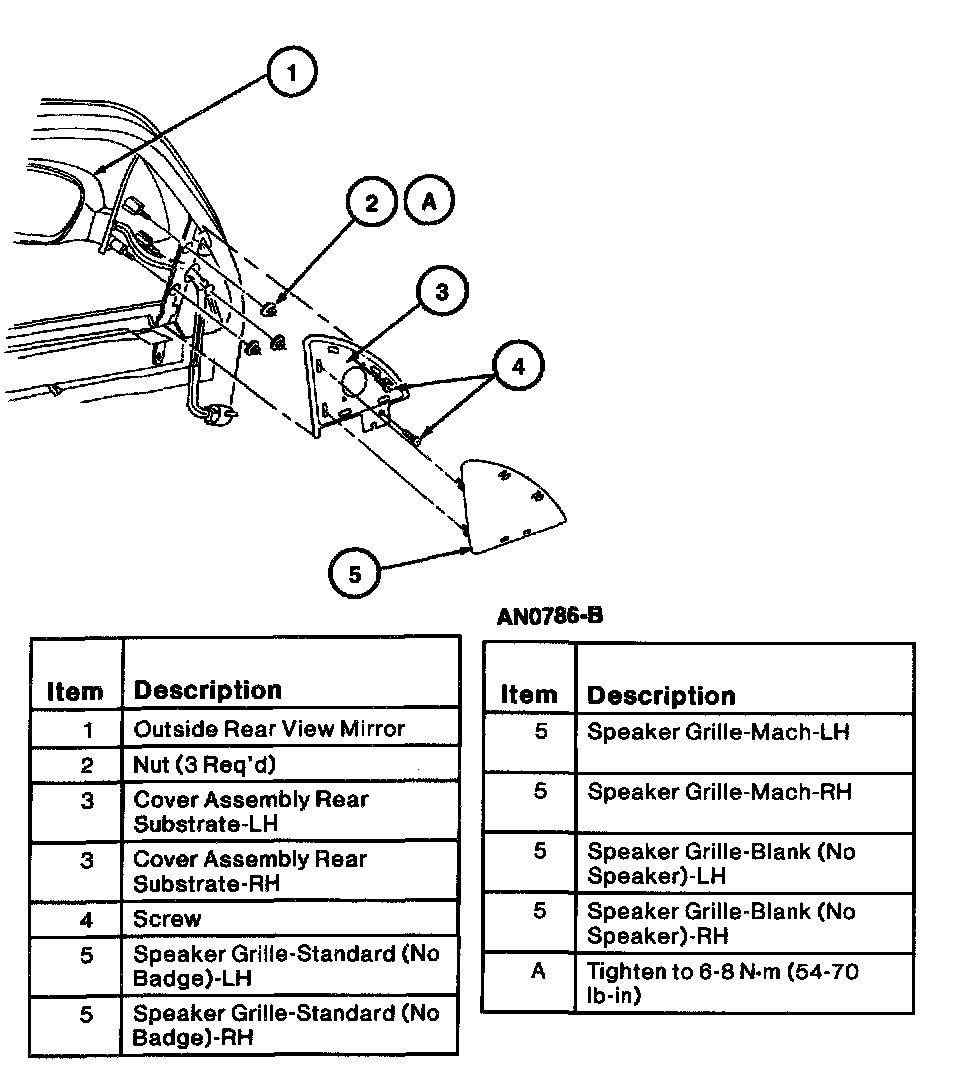 1

2 A

3

4

5

AN0786-B

| Item | Description |
|---|---|
| 1 | Outside Rear View Mirror |
| 2 | Nut (3 Req'd) |
| 3 | Cover Assembly Rear Substrate-LH |
| 3 | Cover Assembly Rear Substrate-RH |
| 4 | Screw |
| 5 | Speaker Grille-Standard (No Badge)-LH |
| 5 | Speaker Grille-Standard (No Badge)-RH |

| Item | Description |
|---|---|
| 5 | Speaker Grille-Mach-LH |
| 5 | Speaker Grille-Mach-RH |
| 5 | Speaker Grille-Blank (No Speaker)-LH |
| 5 | Speaker Grille-Blank (No Speaker)-RH |
| A | Tighten to 6-8 N·m (54-70 lb-in) |