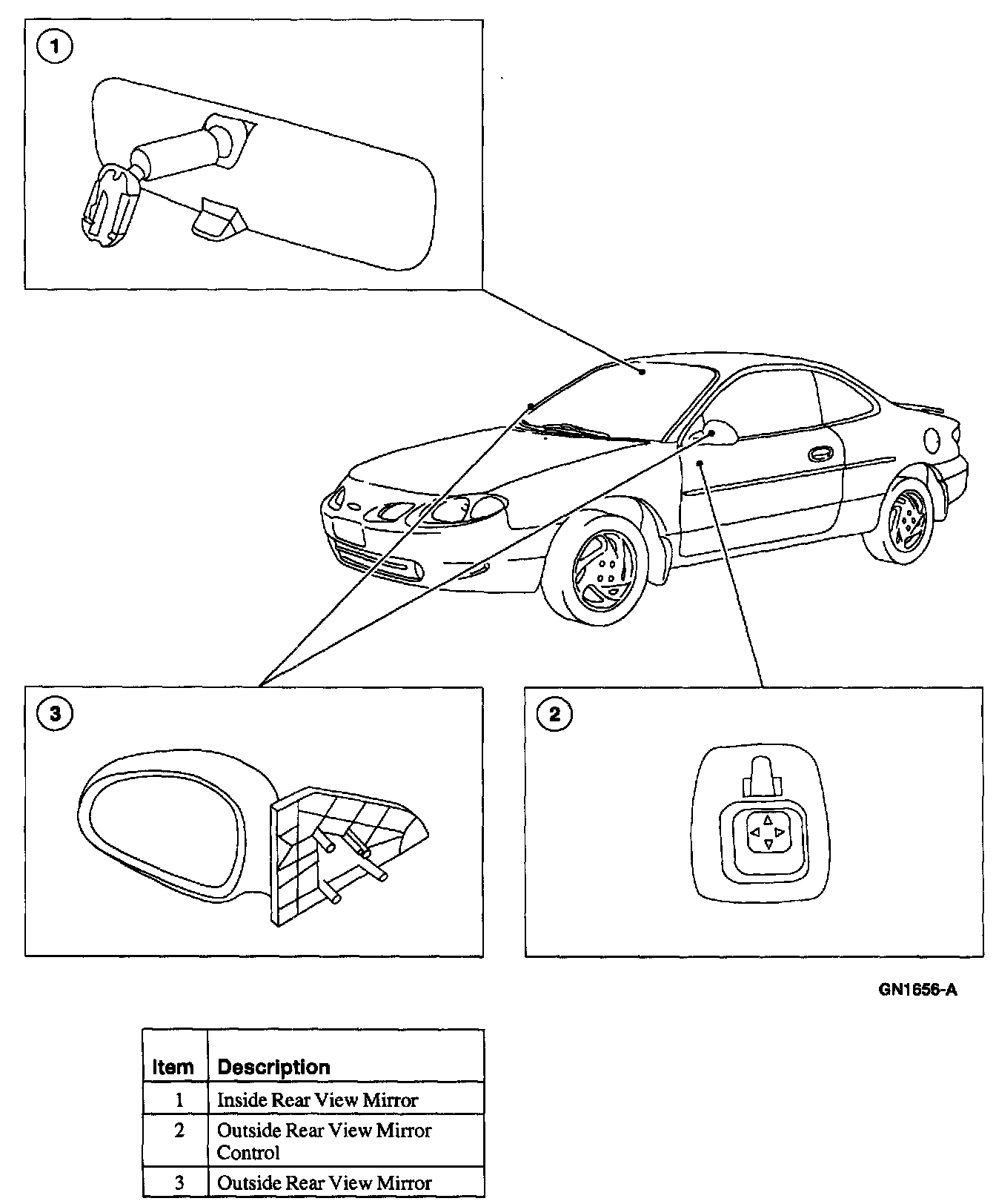 1

3

2

GN1656-A

| Item | Description |
|---|---|
| 1 | Inside Rear View Mirror |
| 2 | Outside Rear View Mirror Control |
| 3 | Outside Rear View Mirror |