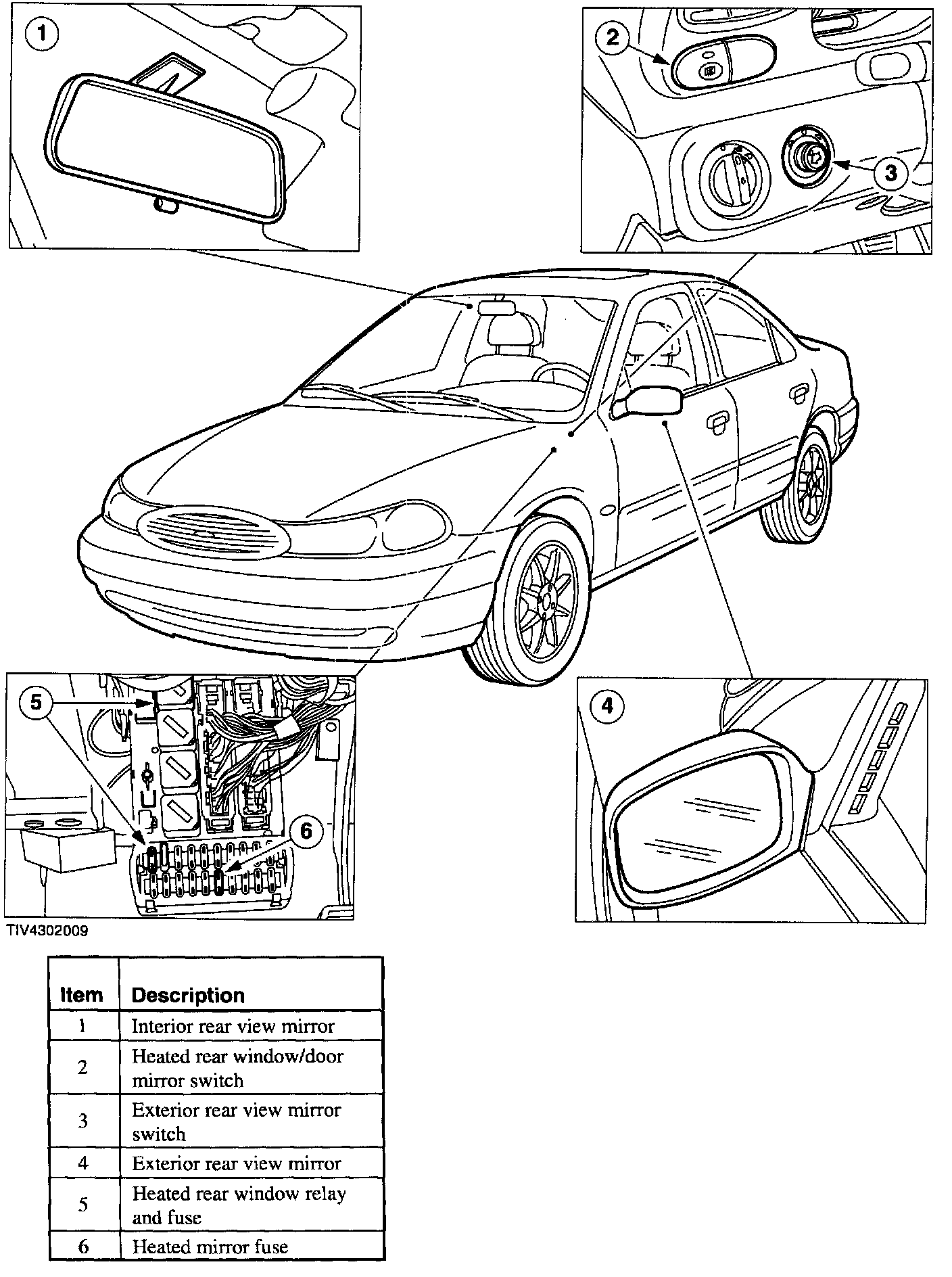 1

2

3

5

6

4

TIV4302009

| Item | Description |
|---|---|
| 1 | Interior rear view mirror |
| 2 | Heated rear window/door mirror switch |
| 3 | Exterior rear view mirror switch |
| 4 | Exterior rear view mirror |
| 5 | Heated rear window relay and fuse |
| 6 | Heated mirror fuse |