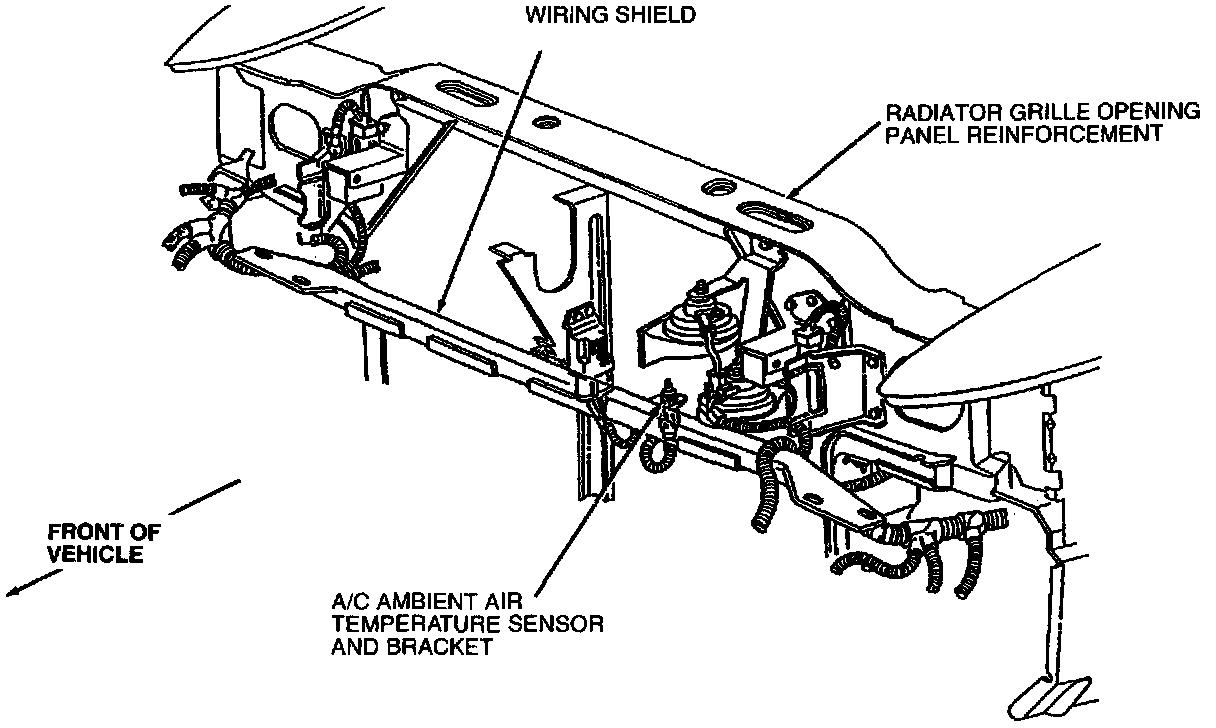 WIRING SHIELD

RADIATOR GRILLE OPENING PANEL REINFORCEMENT

FRONT OF VEHICLE

A/C AMBIENT AIR TEMPERATURE SENSOR AND BRACKET