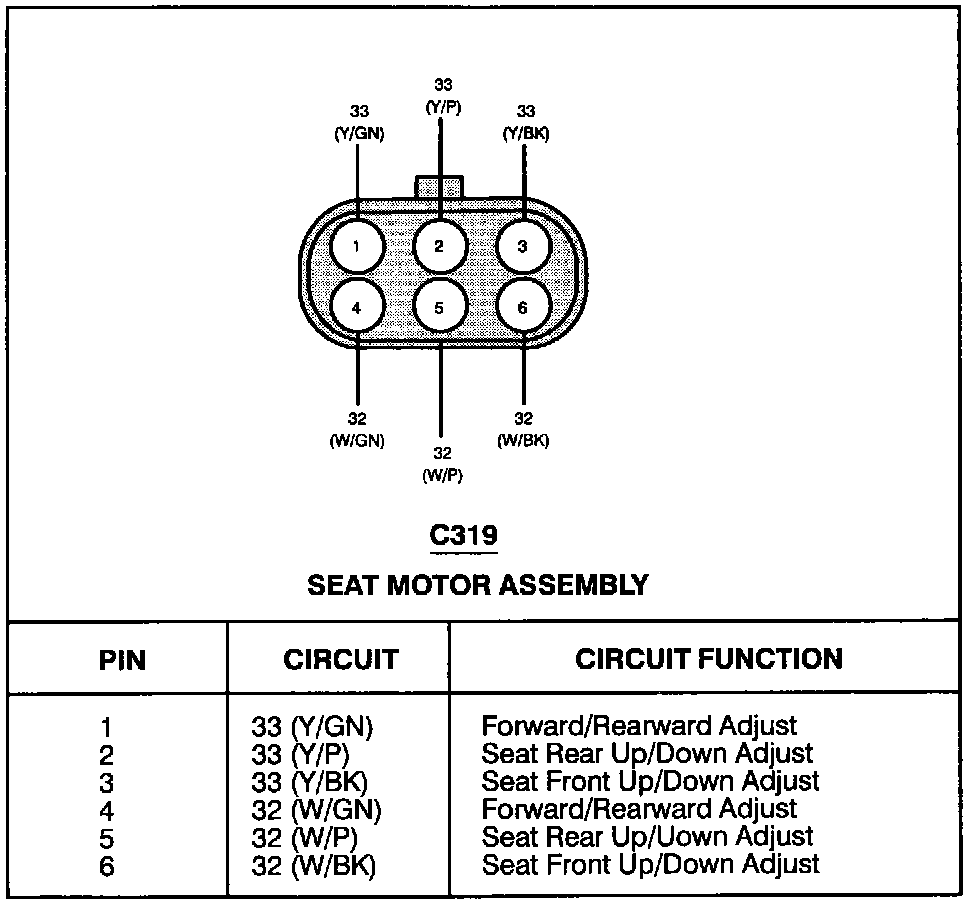 33
(Y/GN)

33
(Y/P)

33
(Y/BK)

1 2 3
4 5 6

32
(W/GN)

32
(W/P)

32
(W/BK)

C319

SEAT MOTOR ASSEMBLY

| PIN | CIRCUIT | CIRCUIT FUNCTION |
|---|---|---|
| 1 | 33 (Y/GN) | Forward/Rearward Adjust |
| 2 | 33 (Y/P) | Seat Rear Up/Down Adjust |
| 3 | 33 (Y/BK) | Seat Front Up/Down Adjust |
| 4 | 32 (W/GN) | Forward/Rearward Adjust |
| 5 | 32 (W/P) | Seat Rear Up/Uown Adjust |
| 6 | 32 (W/BK) | Seat Front Up/Down Adjust |