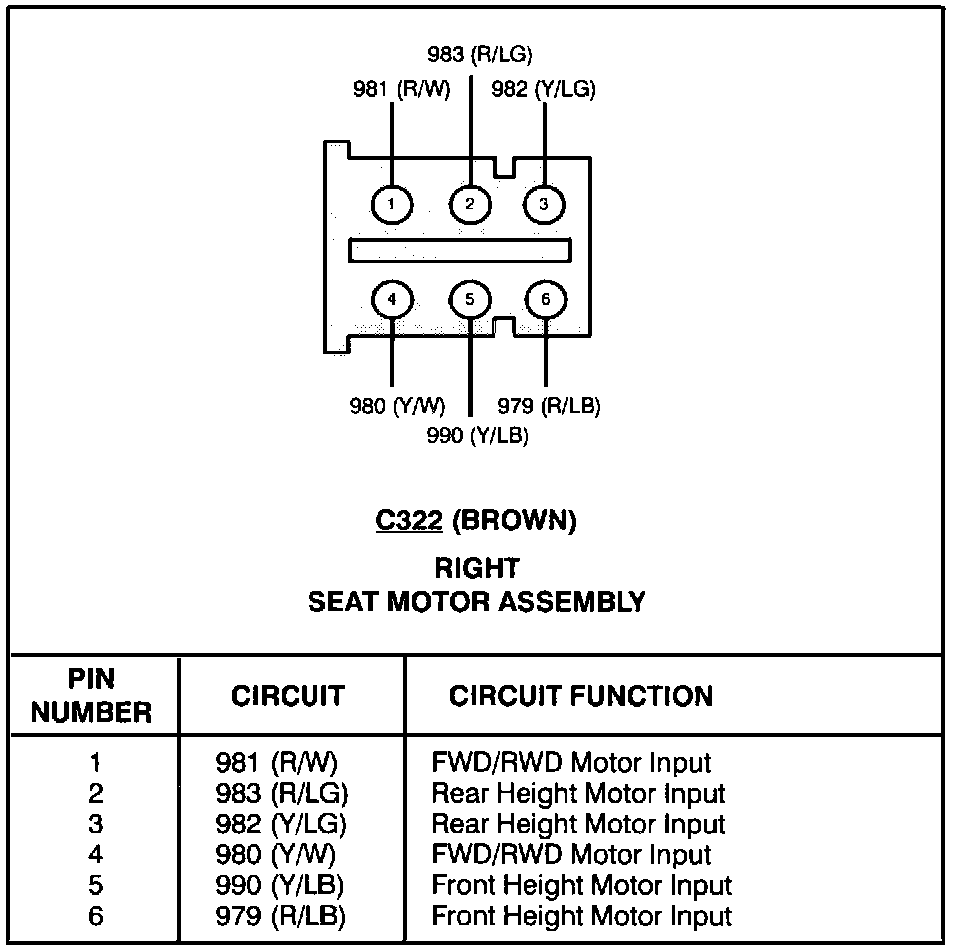 983 (R/LG)
981 (R/W)
982 (Y/LG)

1 2 3

4 5 6

980 (Y/W)
979 (R/LB)
990 (Y/LB)

C322 (BROWN)

RIGHT
SEAT MOTOR ASSEMBLY

| PIN NUMBER | CIRCUIT | CIRCUIT FUNCTION |
|---|---|---|
| 1 | 981 (R/W) | FWD/RWD Motor Input |
| 2 | 983 (R/LG) | Rear Height Motor Input |
| 3 | 982 (Y/LG) | Rear Height Motor Input |
| 4 | 980 (Y/W) | FWD/RWD Motor Input |
| 5 | 990 (Y/LB) | Front Height Motor Input |
| 6 | 979 (R/LB) | Front Height Motor Input |