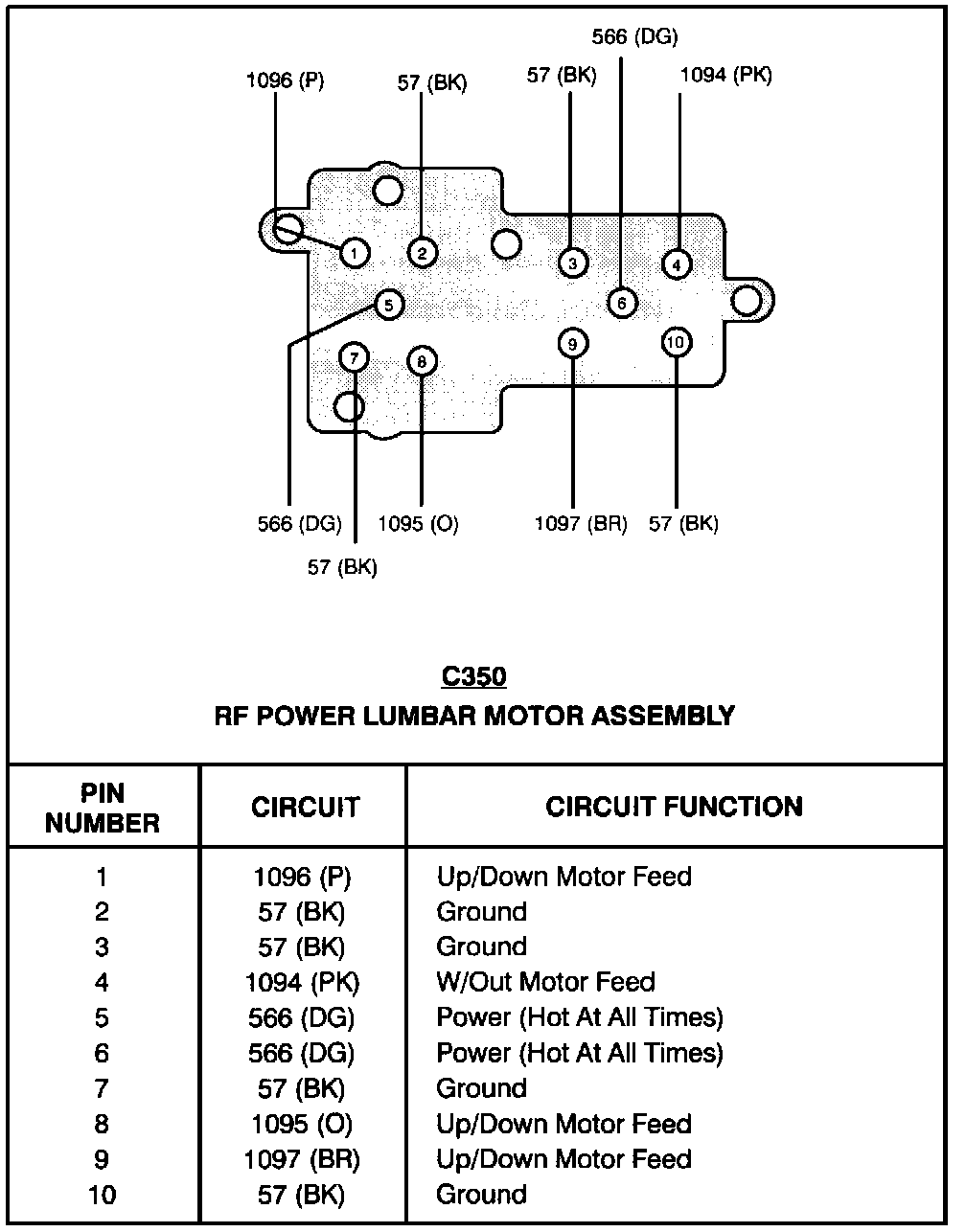 1096 (P)
57 (BK)
57 (BK)
566 (DG)
1094 (PK)

1
2
3
4
5
6
7
8
9
10

566 (DG)
57 (BK)
1095 (O)
1097 (BR)
57 (BK)

C350
RF POWER LUMBAR MOTOR ASSEMBLY

| PIN NUMBER | CIRCUIT | CIRCUIT FUNCTION |
|---|---|---|
| 1 | 1096 (P) | Up/Down Motor Feed |
| 2 | 57 (BK) | Ground |
| 3 | 57 (BK) | Ground |
| 4 | 1094 (PK) | W/Out Motor Feed |
| 5 | 566 (DG) | Power (Hot At All Times) |
| 6 | 566 (DG) | Power (Hot At All Times) |
| 7 | 57 (BK) | Ground |
| 8 | 1095 (O) | Up/Down Motor Feed |
| 9 | 1097 (BR) | Up/Down Motor Feed |
| 10 | 57 (BK) | Ground |