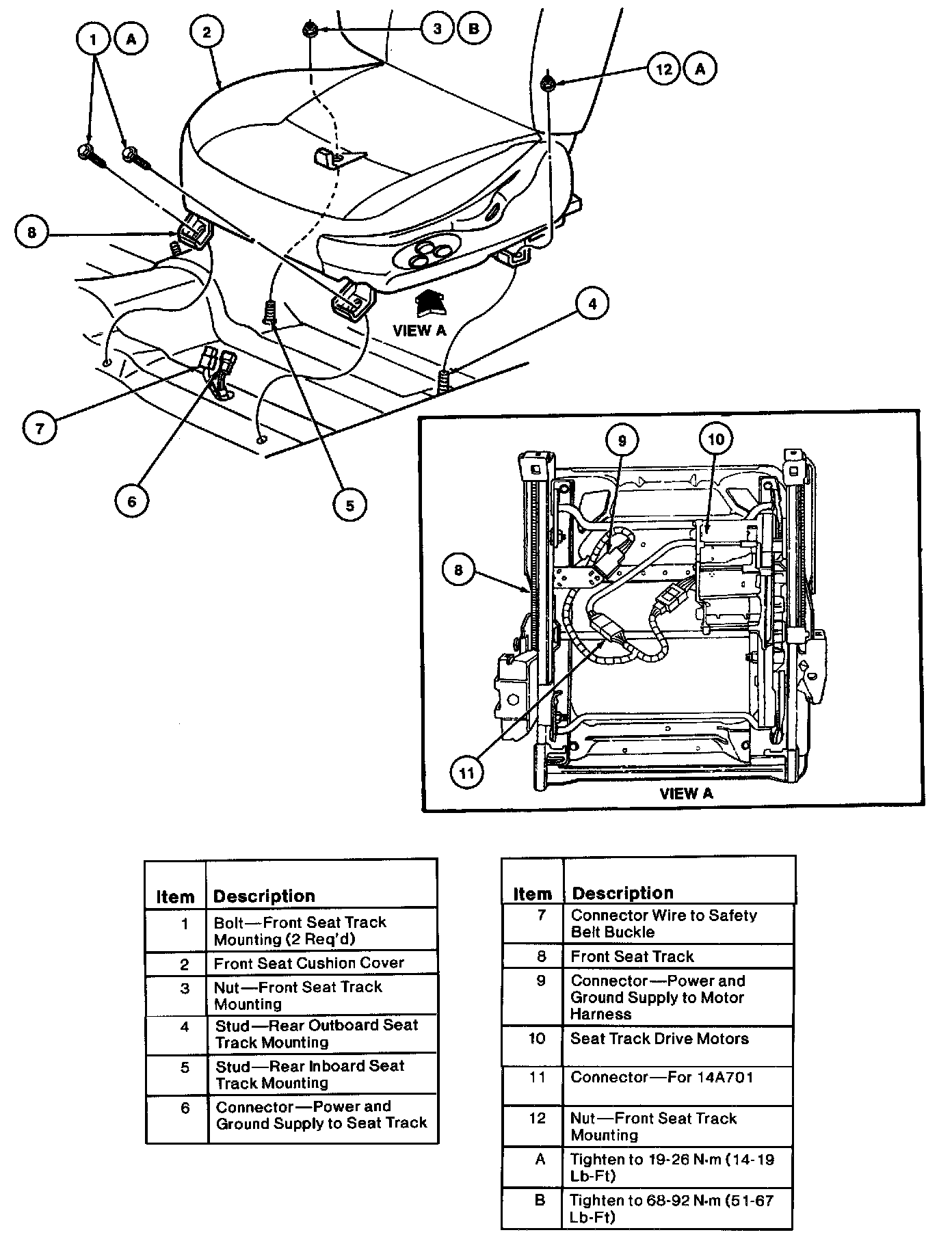 1 A
2
3 B
12 A
8
4
VIEW A
7
6
5
9
10
8
11
VIEW A

| Item | Description |
|---|---|
| 1 | Bolt—Front Seat Track Mounting (2 Req'd) |
| 2 | Front Seat Cushion Cover |
| 3 | Nut—Front Seat Track Mounting |
| 4 | Stud—Rear Outboard Seat Track Mounting |
| 5 | Stud—Rear Inboard Seat Track Mounting |
| 6 | Connector—Power and Ground Supply to Seat Track |

| Item | Description |
|---|---|
| 7 | Connector Wire to Safety Belt Buckle |
| 8 | Front Seat Track |
| 9 | Connector—Power and Ground Supply to Motor Harness |
| 10 | Seat Track Drive Motors |
| 11 | Connector—For 14A701 |
| 12 | Nut—Front Seat Track Mounting |
| A | Tighten to 19-26 N·m (14-19 Lb-Ft) |
| B | Tighten to 68-92 N·m (51-67 Lb-Ft) |