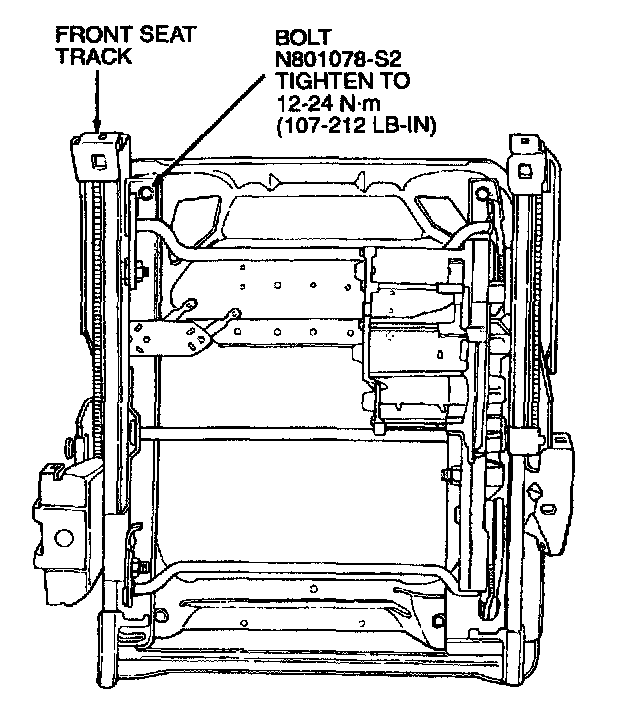 FRONT SEAT TRACK

BOLT
N801078-S2
TIGHTEN TO
12-24 N·m
(107-212 LB-IN)