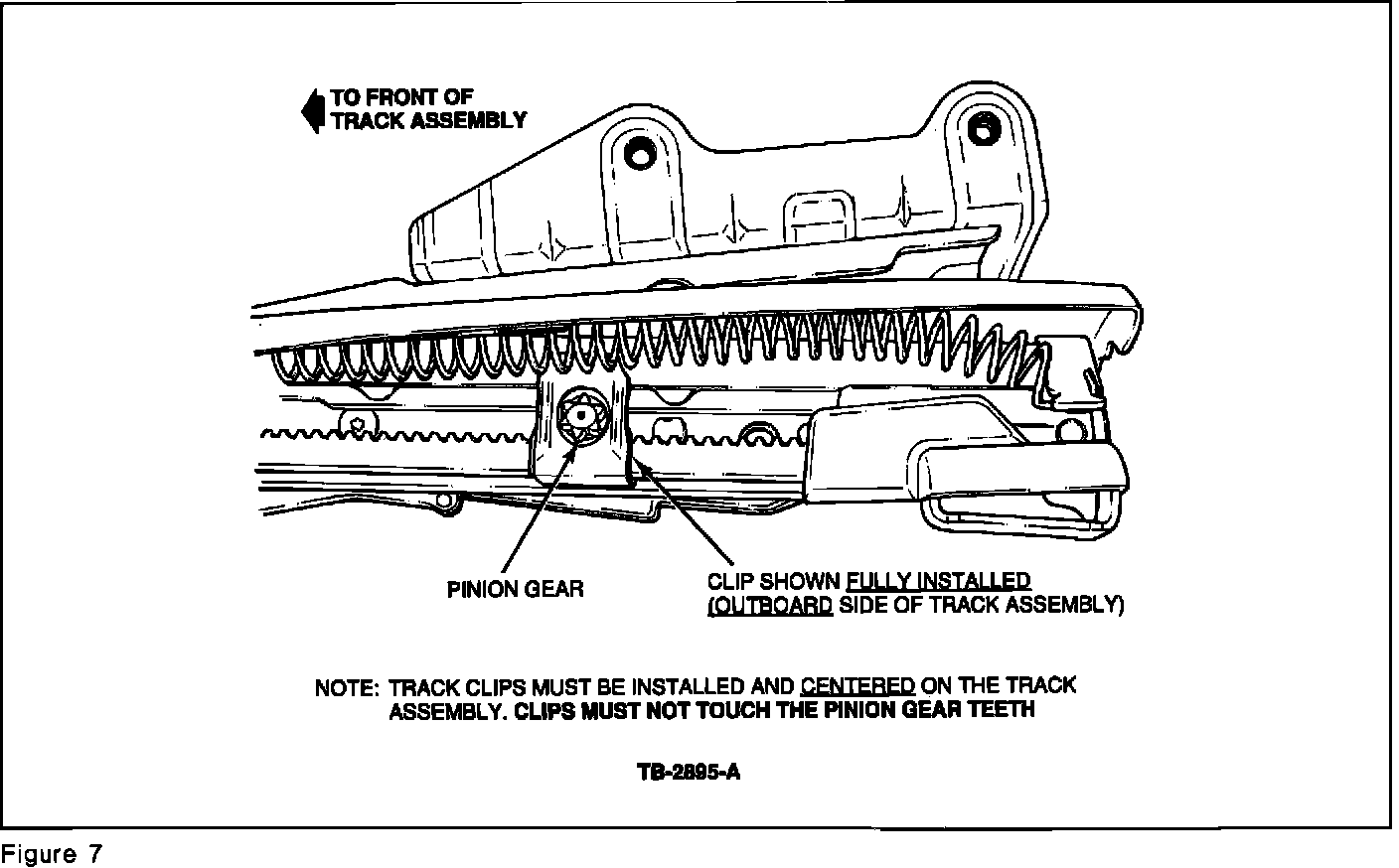 TO FRONT OF TRACK ASSEMBLY

PINION GEAR

CLIP SHOWN FULLY INSTALLED (OUTBOARD SIDE OF TRACK ASSEMBLY)

NOTE: TRACK CLIPS MUST BE INSTALLED AND CENTERED ON THE TRACK ASSEMBLY. CLIPS MUST NOT TOUCH THE PINION GEAR TEETH

TB-2895-A

Figure 7