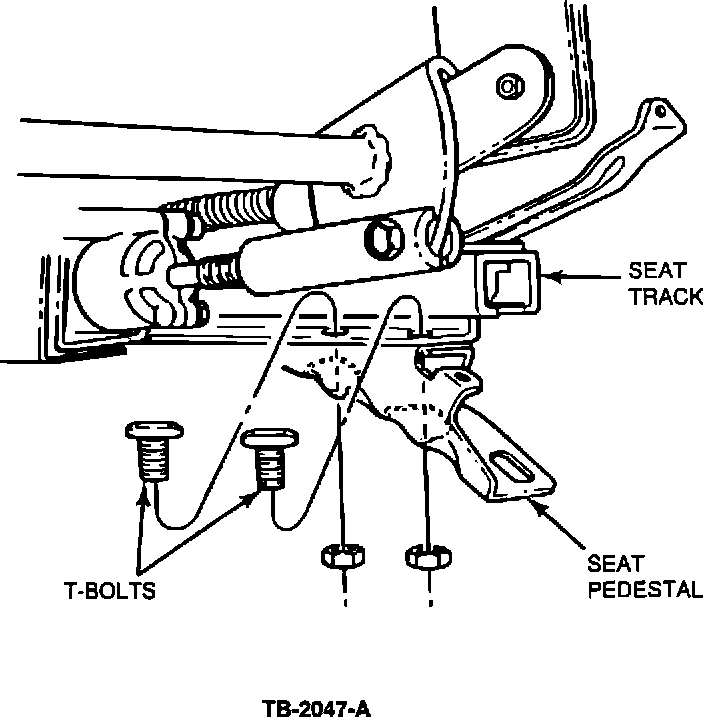 SEAT TRACK

T-BOLTS

SEAT PEDESTAL

TB-2047-A