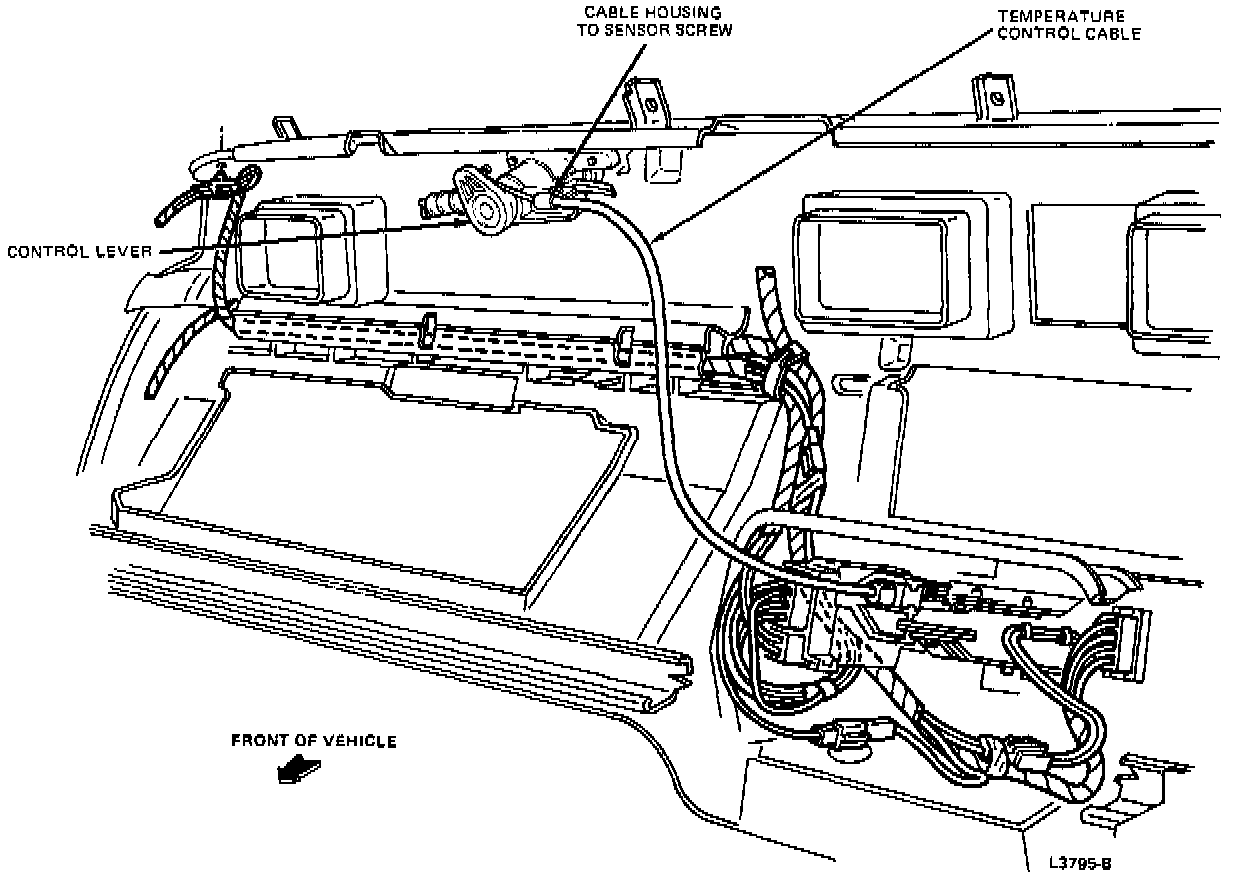 CABLE HOUSING TO SENSOR SCREW

TEMPERATURE CONTROL CABLE

CONTROL LEVER

FRONT OF VEHICLE

L3795-B