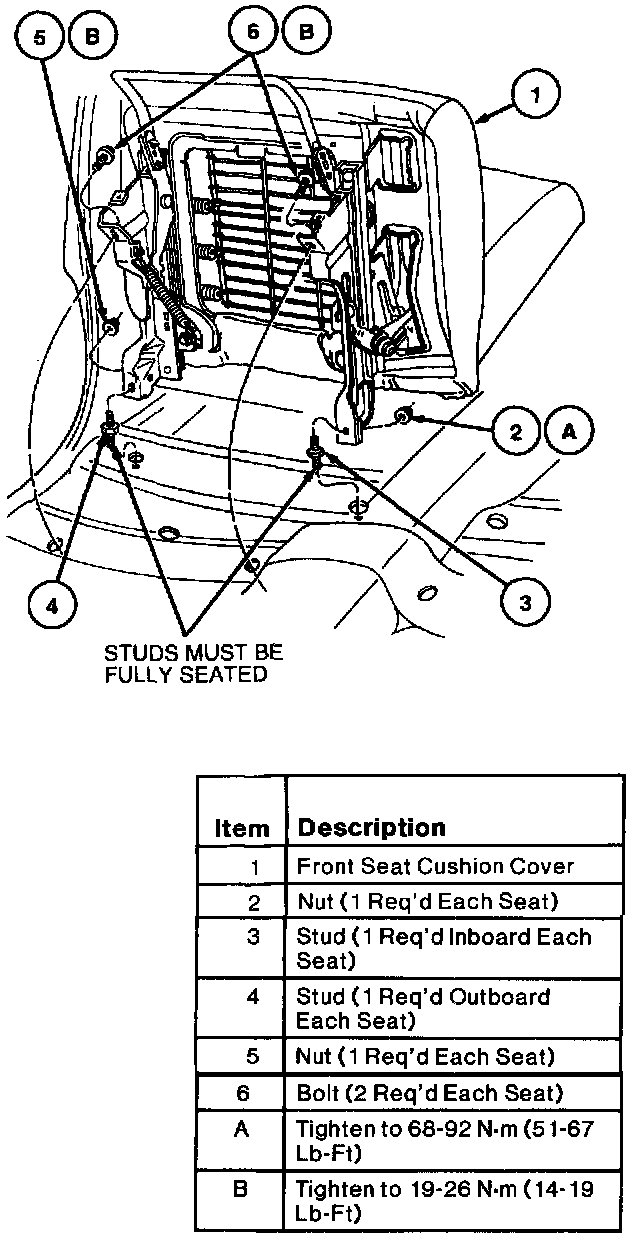 5 B
6 B
1
2 A
4
3
STUDS MUST BE FULLY SEATED

| Item | Description |
|---|---|
| 1 | Front Seat Cushion Cover |
| 2 | Nut (1 Req'd Each Seat) |
| 3 | Stud (1 Req'd Inboard Each Seat) |
| 4 | Stud (1 Req'd Outboard Each Seat) |
| 5 | Nut (1 Req'd Each Seat) |
| 6 | Bolt (2 Req'd Each Seat) |
| A | Tighten to 68-92 N·m (51-67 Lb-Ft) |
| B | Tighten to 19-26 N·m (14-19 Lb-Ft) |