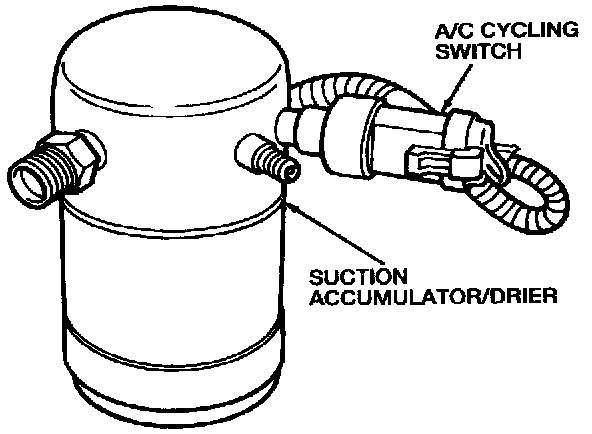 A/C CYCLING SWITCH

SUCTION ACCUMULATOR/DRIER