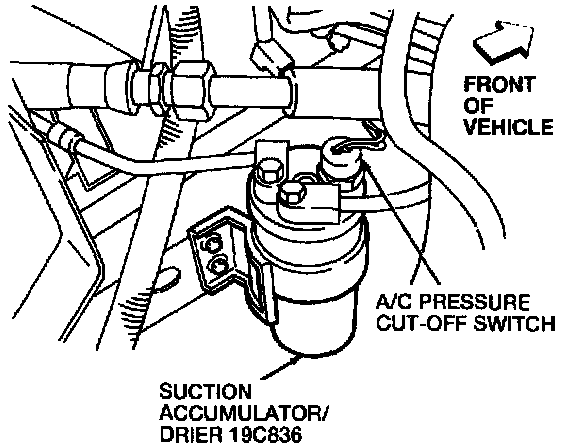 FRONT OF VEHICLE

A/C PRESSURE CUT-OFF SWITCH

SUCTION ACCUMULATOR/ DRIER 19C836