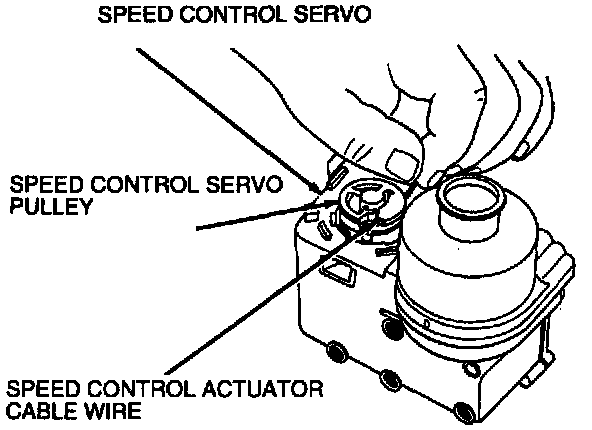 SPEED CONTROL SERVO

SPEED CONTROL SERVO PULLEY

SPEED CONTROL ACTUATOR CABLE WIRE