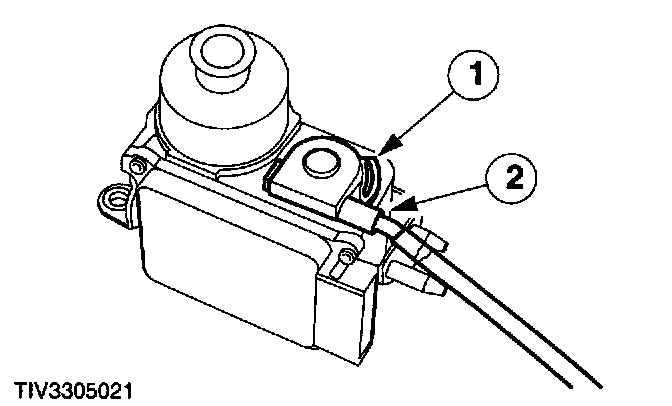 1
2
TIV3305021