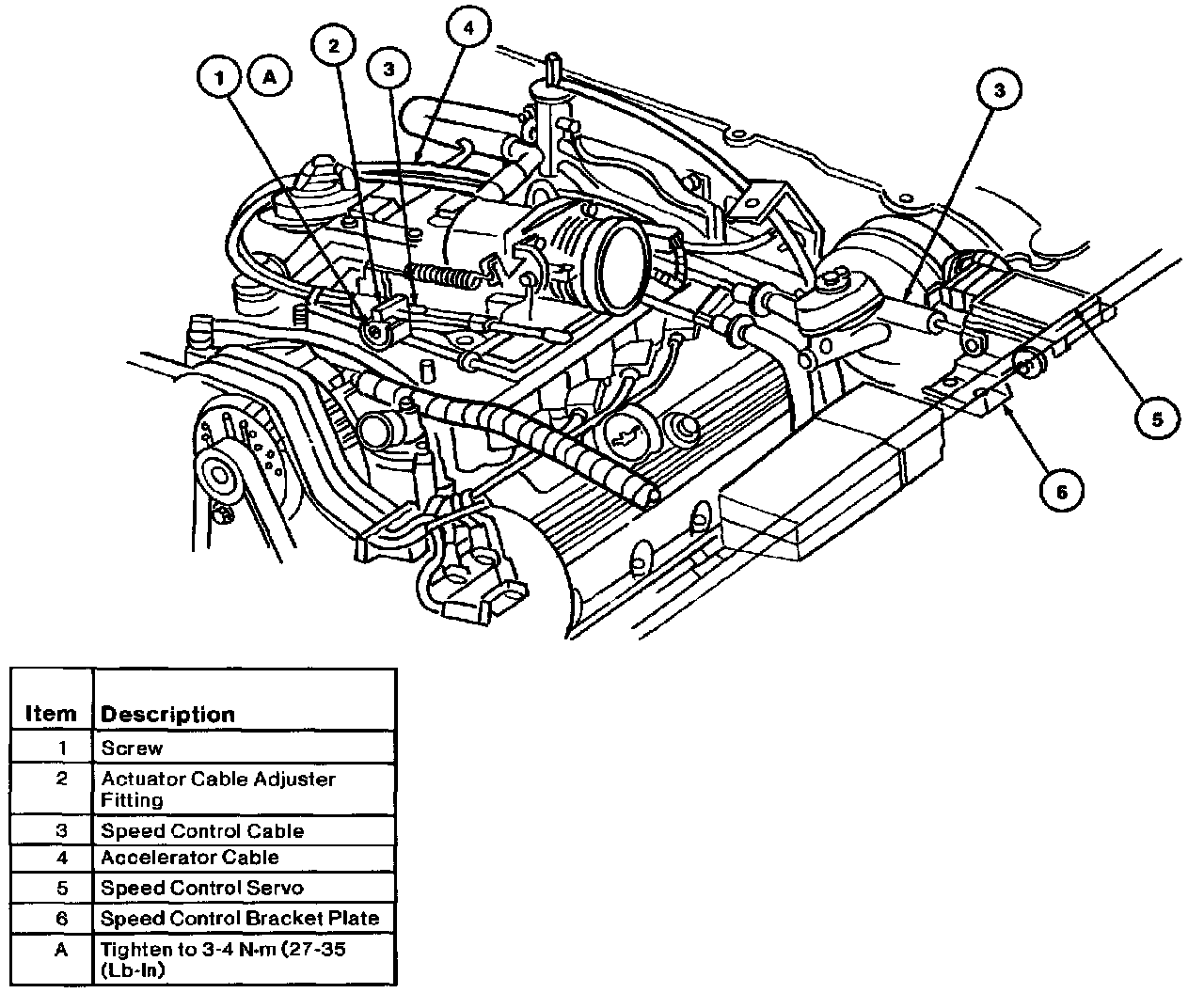 1 A 2 3 4 3 5 6

| Item | Description |
|---|---|
| 1 | Screw |
| 2 | Actuator Cable Adjuster Fitting |
| 3 | Speed Control Cable |
| 4 | Accelerator Cable |
| 5 | Speed Control Servo |
| 6 | Speed Control Bracket Plate |
| A | Tighten to 3-4 N-m (27-35 (Lb-In) |