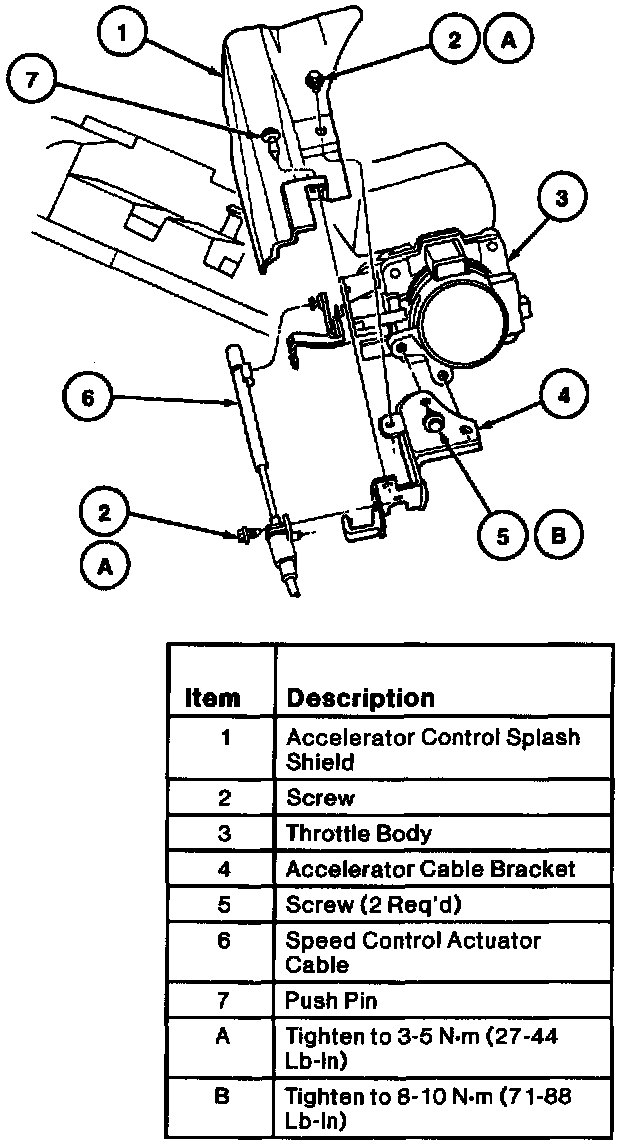 1
2 A
7
3
6
4
2
A
5 B

| Item | Description |
|---|---|
| 1 | Accelerator Control Splash Shield |
| 2 | Screw |
| 3 | Throttle Body |
| 4 | Accelerator Cable Bracket |
| 5 | Screw (2 Req'd) |
| 6 | Speed Control Actuator Cable |
| 7 | Push Pin |
| A | Tighten to 3-5 N·m (27-44 Lb-In) |
| B | Tighten to 8-10 N·m (71-88 Lb-In) |