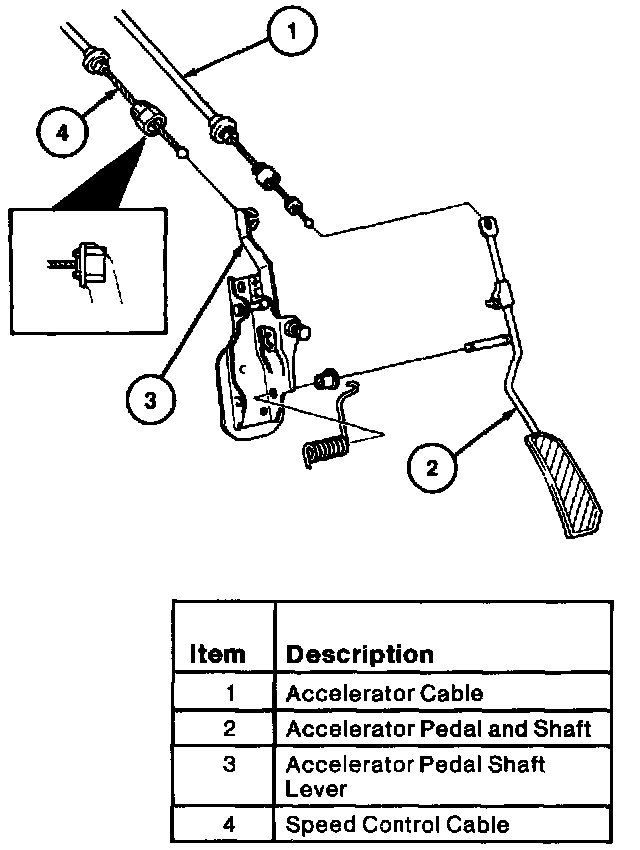 1

4

3

2

| Item | Description |
|---|---|
| 1 | Accelerator Cable |
| 2 | Accelerator Pedal and Shaft |
| 3 | Accelerator Pedal Shaft Lever |
| 4 | Speed Control Cable |