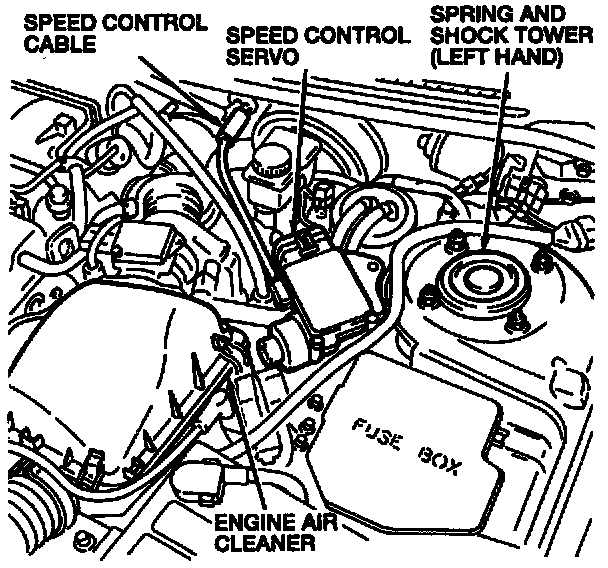 SPEED CONTROL CABLE

SPEED CONTROL SERVO

SPRING AND SHOCK TOWER (LEFT HAND)

FUSE BOX

ENGINE AIR CLEANER