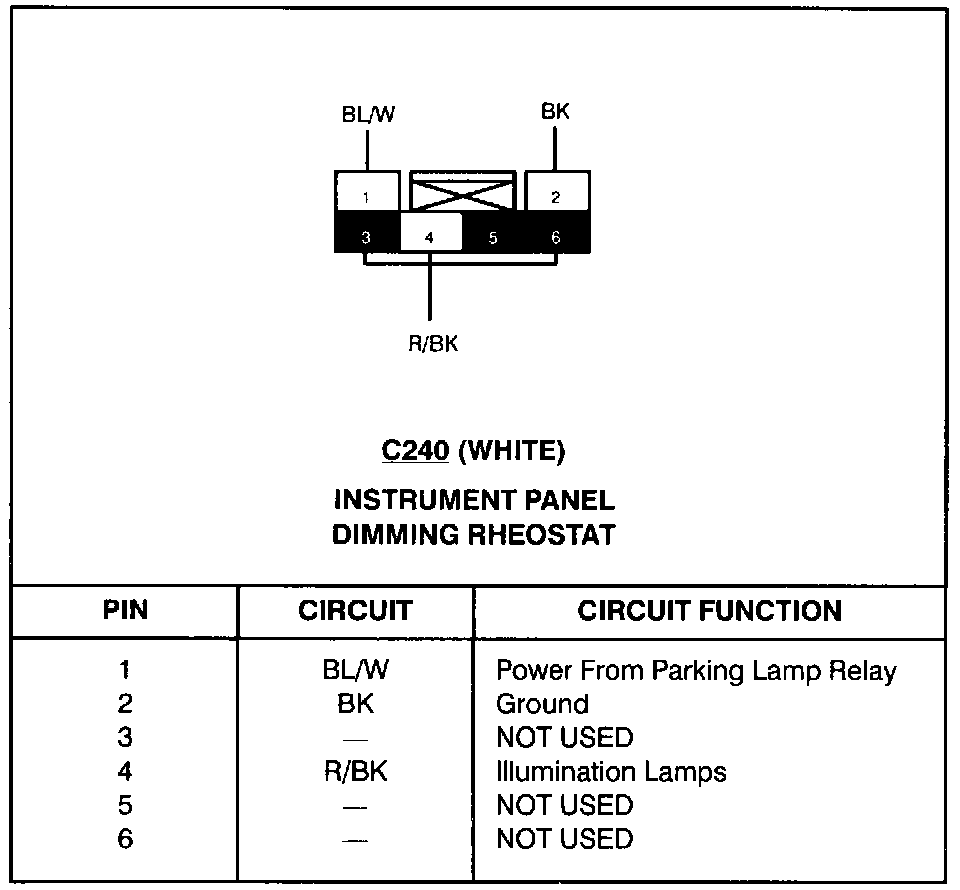 BL/W
BK
1
2
3
4
5
6
R/BK

C240 (WHITE)

INSTRUMENT PANEL
DIMMING RHEOSTAT

| PIN | CIRCUIT | CIRCUIT FUNCTION |
|---|---|---|
| 1 | BL/W | Power From Parking Lamp Relay |
| 2 | BK | Ground |
| 3 | — | NOT USED |
| 4 | R/BK | Illumination Lamps |
| 5 | — | NOT USED |
| 6 | — | NOT USED |