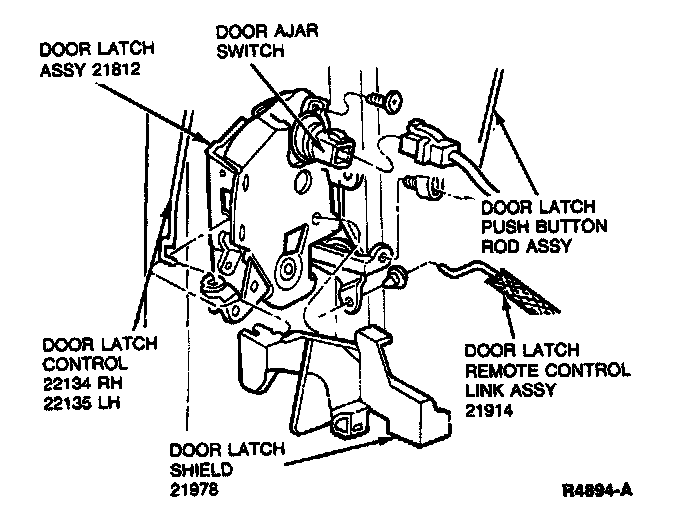 DOOR LATCH ASSY 21812

DOOR AJAR SWITCH

DOOR LATCH PUSH BUTTON ROD ASSY

DOOR LATCH CONTROL 22134 RH 22135 LH

DOOR LATCH REMOTE CONTROL LINK ASSY 21914

DOOR LATCH SHIELD 21978

R4894-A