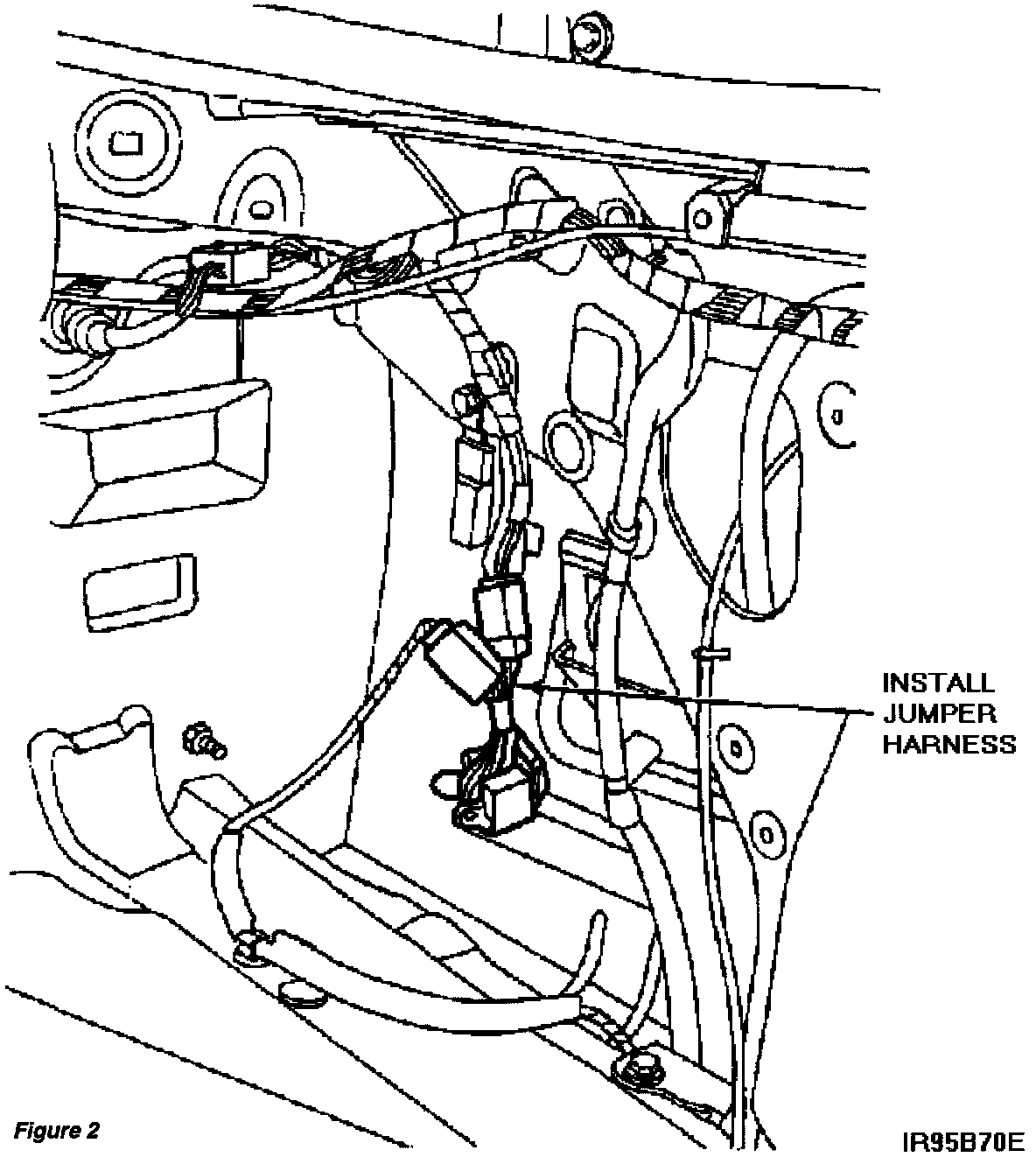 INSTALL JUMPER HARNESS

Figure 2

IR95B70E