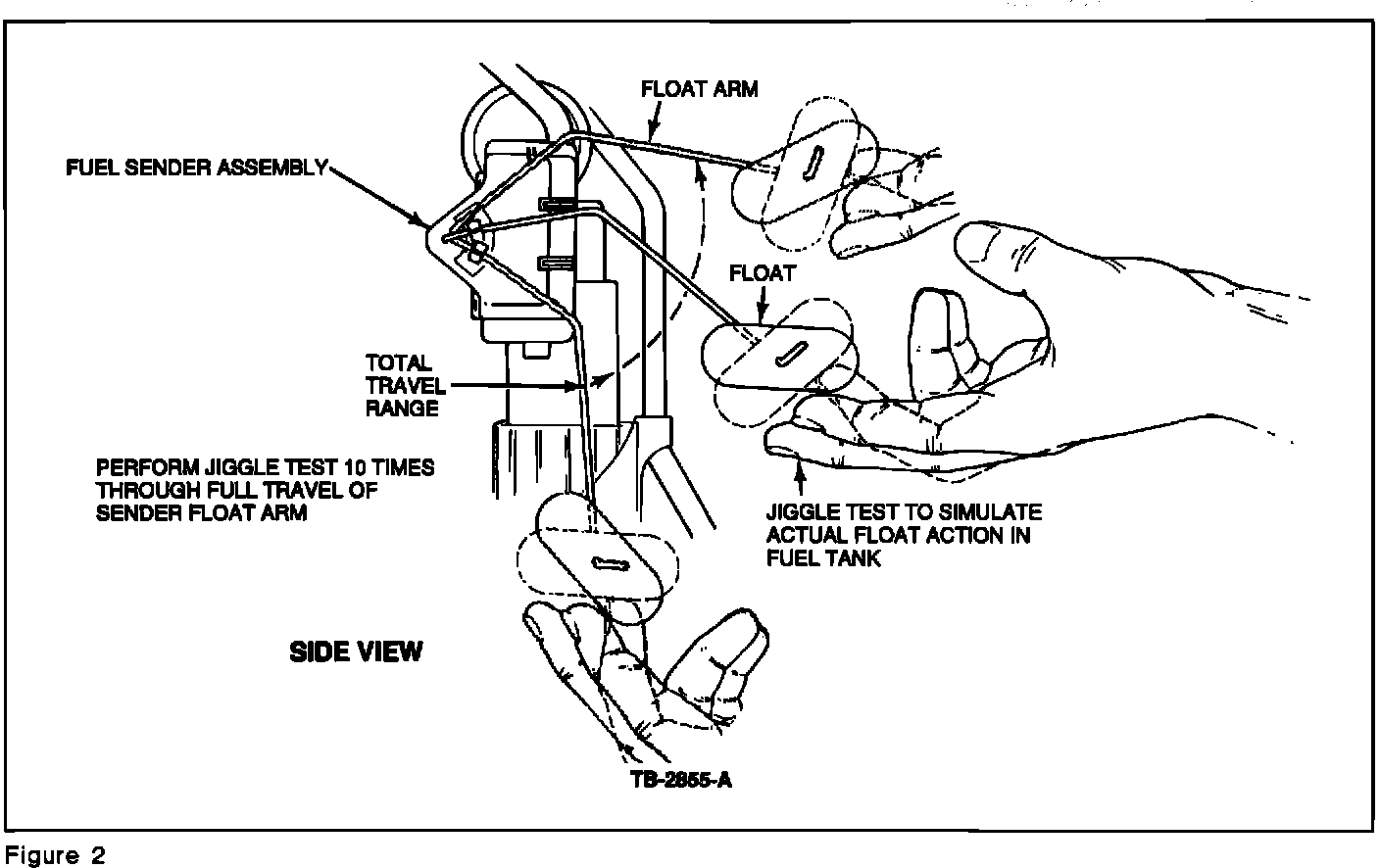 FLOAT ARM

FUEL SENDER ASSEMBLY

FLOAT

TOTAL TRAVEL RANGE

PERFORM JIGGLE TEST 10 TIMES THROUGH FULL TRAVEL OF SENDER FLOAT ARM

JIGGLE TEST TO SIMULATE ACTUAL FLOAT ACTION IN FUEL TANK

SIDE VIEW

TB-2855-A

Figure 2