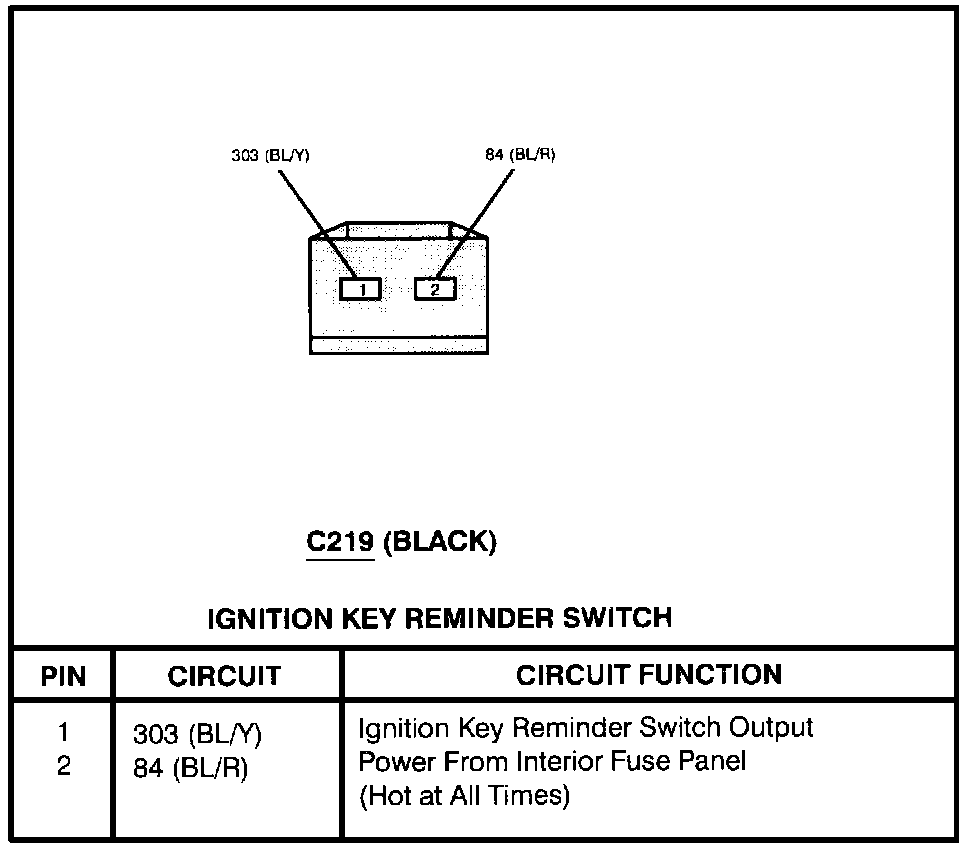 303 (BL/Y)
84 (BL/R)
1
2

C219 (BLACK)

IGNITION KEY REMINDER SWITCH

| PIN | CIRCUIT | CIRCUIT FUNCTION |
|---|---|---|
| 1 | 303 (BL/Y) | Ignition Key Reminder Switch Output |
| 2 | 84 (BL/R) | Power From Interior Fuse Panel (Hot at All Times) |