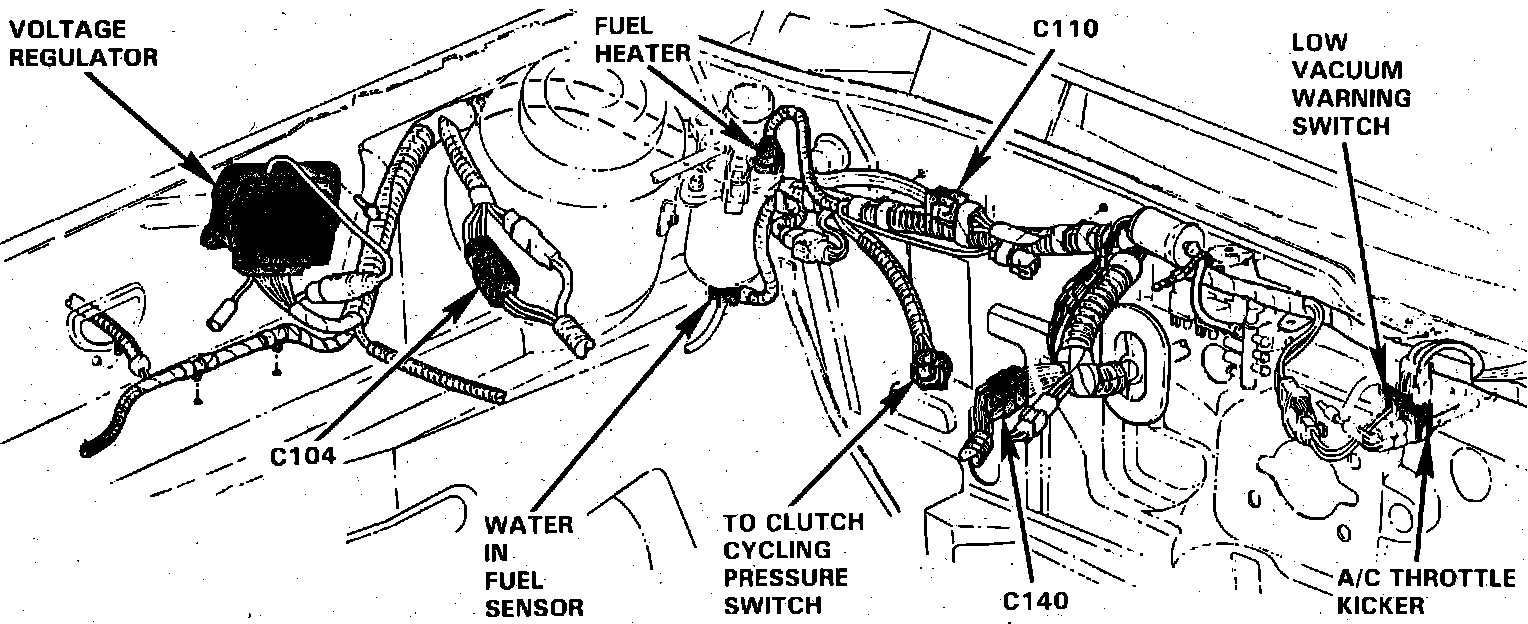 VOLTAGE REGULATOR

FUEL HEATER

C110

LOW VACUUM WARNING SWITCH

C104

WATER IN FUEL SENSOR

TO CLUTCH CYCLING PRESSURE SWITCH

C140

A/C THROTTLE KICKER