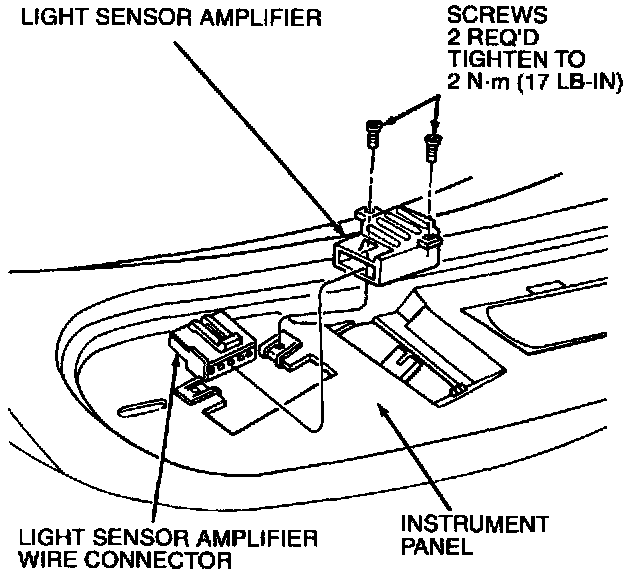 LIGHT SENSOR AMPLIFIER

SCREWS
2 REQ'D
TIGHTEN TO
2 N·m (17 LB-IN)

LIGHT SENSOR AMPLIFIER
WIRE CONNECTOR

INSTRUMENT
PANEL