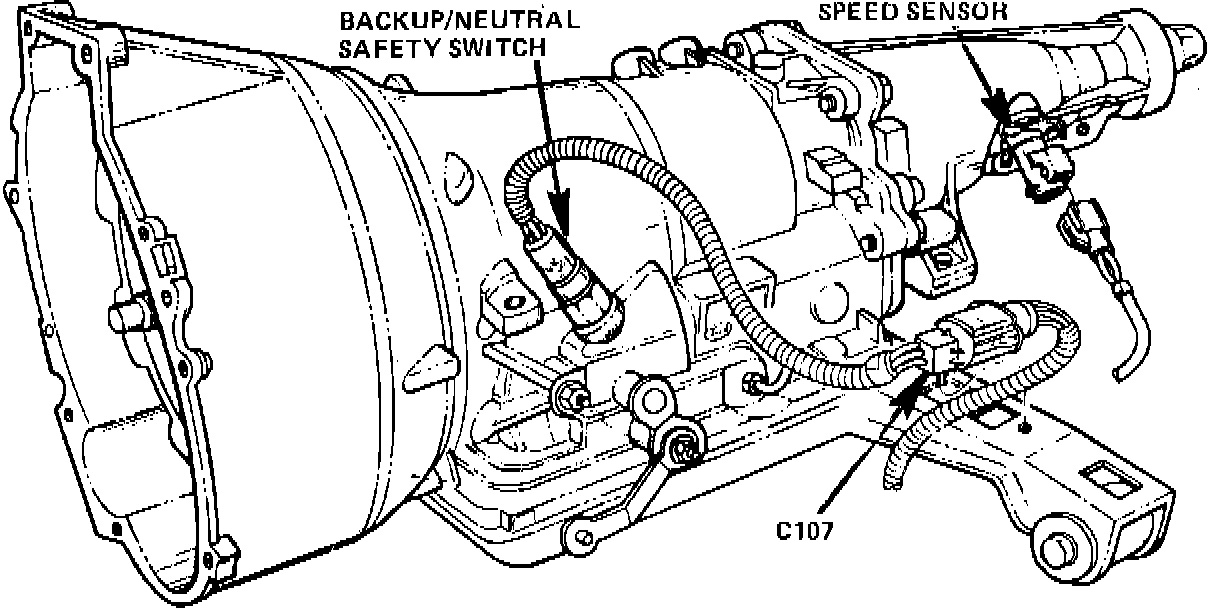 BACKUP/NEUTRAL SAFETY SWITCH

SPEED SENSOR

C107