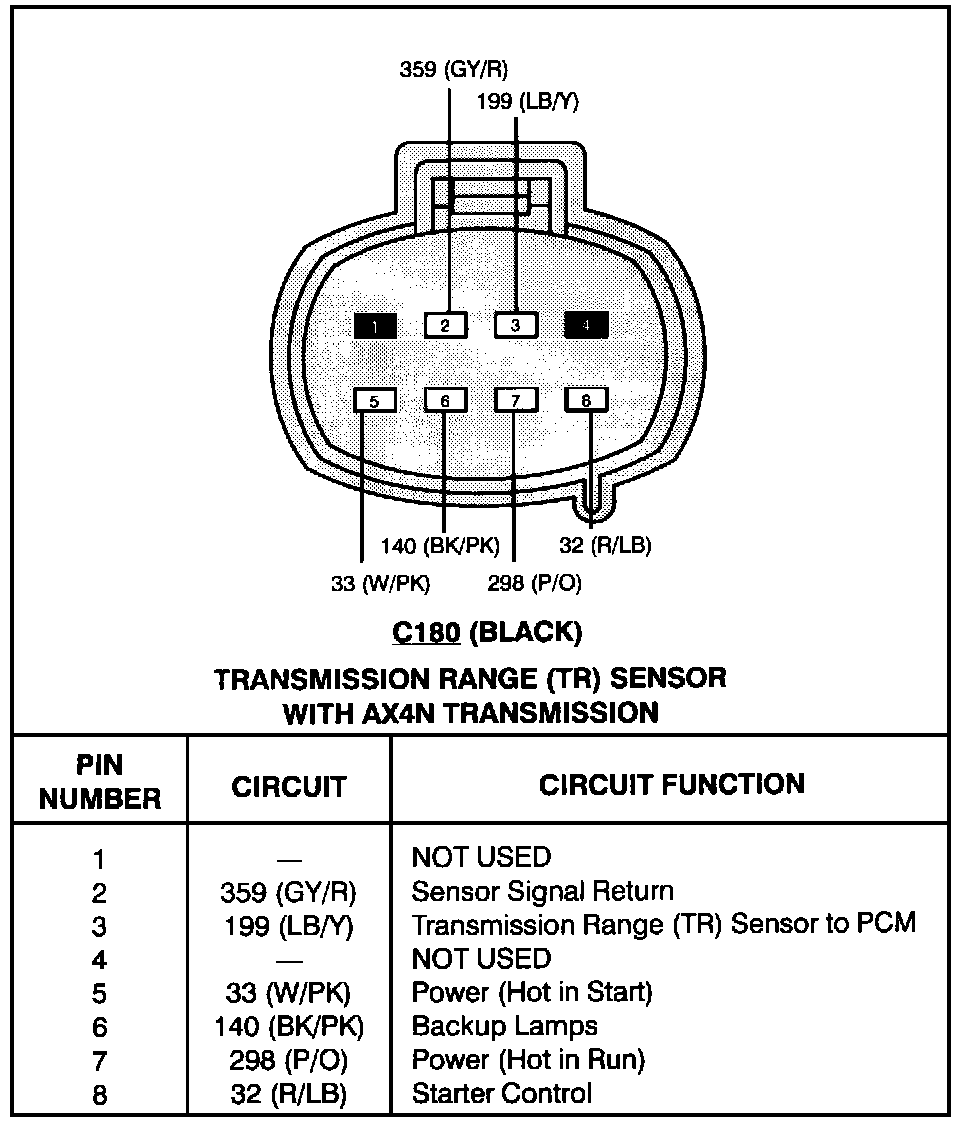 359 (GY/R)
199 (LB/Y)

1 2 3 4
5 6 7 8

140 (BK/PK)
32 (R/LB)
33 (W/PK)
298 (P/O)

C180 (BLACK)

TRANSMISSION RANGE (TR) SENSOR
WITH AX4N TRANSMISSION

| PIN NUMBER | CIRCUIT | CIRCUIT FUNCTION |
|---|---|---|
| 1 | — | NOT USED |
| 2 | 359 (GY/R) | Sensor Signal Return |
| 3 | 199 (LB/Y) | Transmission Range (TR) Sensor to PCM |
| 4 | — | NOT USED |
| 5 | 33 (W/PK) | Power (Hot in Start) |
| 6 | 140 (BK/PK) | Backup Lamps |
| 7 | 298 (P/O) | Power (Hot in Run) |
| 8 | 32 (R/LB) | Starter Control |