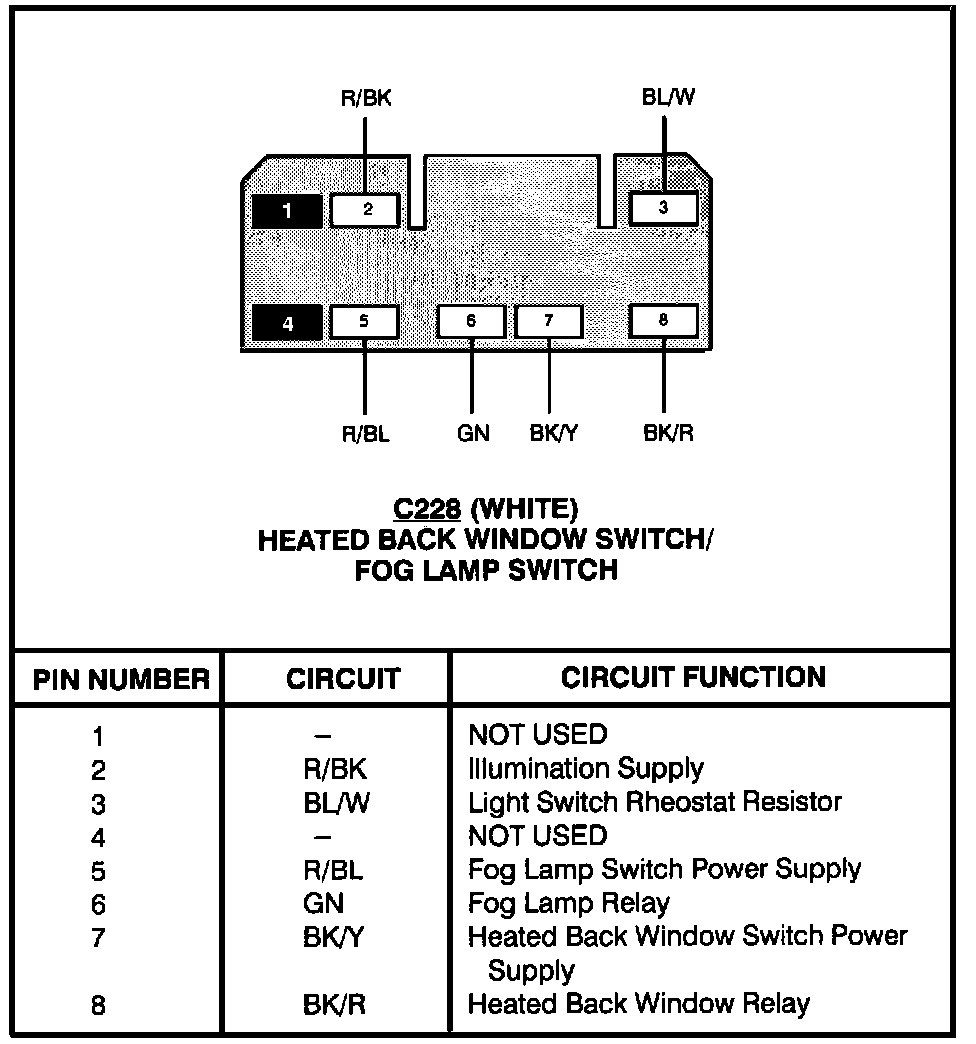 R/BK

BL/W

1 2 3

4 5 6 7 8

R/BL GN BK/Y BK/R

C228 (WHITE)
HEATED BACK WINDOW SWITCH/
FOG LAMP SWITCH

| PIN NUMBER | CIRCUIT | CIRCUIT FUNCTION |
|---|---|---|
| 1 | – | NOT USED |
| 2 | R/BK | Illumination Supply |
| 3 | BL/W | Light Switch Rheostat Resistor |
| 4 | – | NOT USED |
| 5 | R/BL | Fog Lamp Switch Power Supply |
| 6 | GN | Fog Lamp Relay |
| 7 | BK/Y | Heated Back Window Switch Power Supply |
| 8 | BK/R | Heated Back Window Relay |