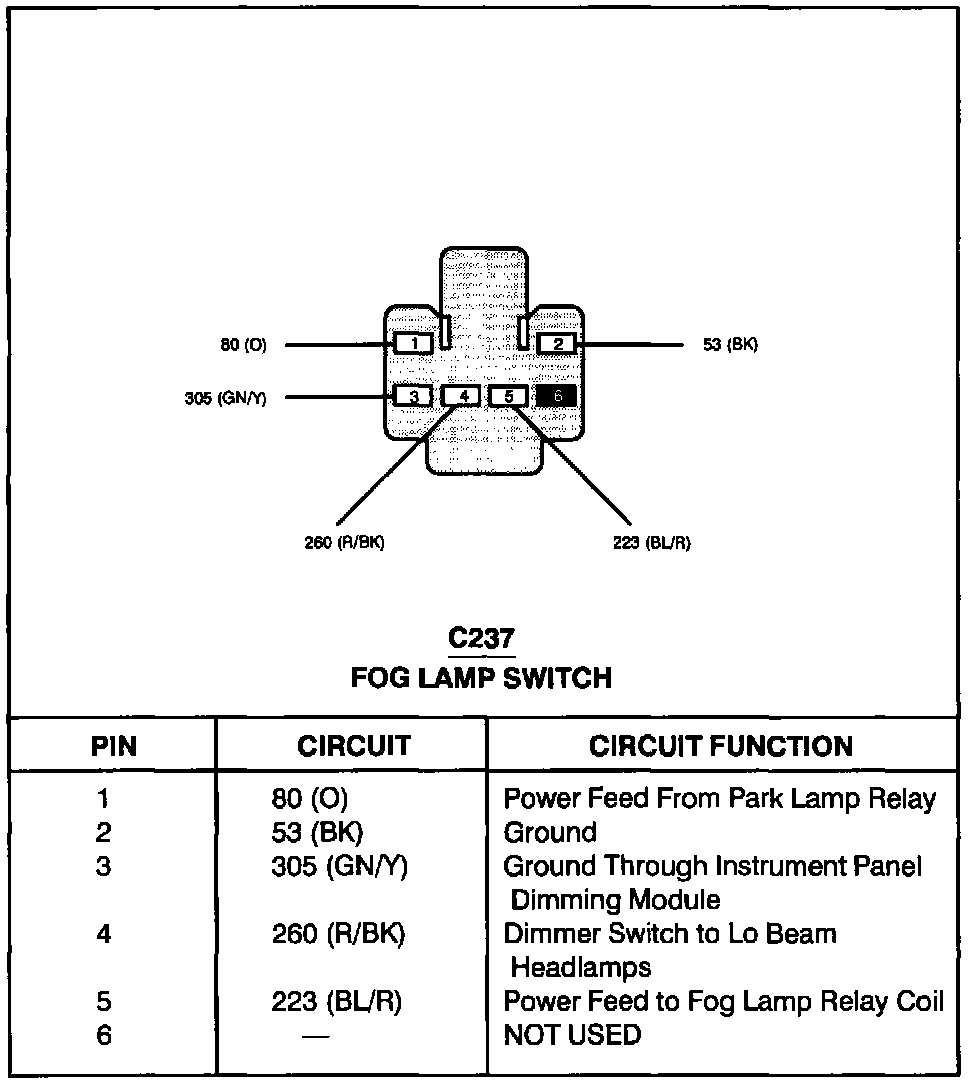 80 (O)
1
2
53 (BK)
305 (GN/Y)
3
4
5
6
260 (R/BK)
223 (BL/R)

C237
FOG LAMP SWITCH

| PIN | CIRCUIT | CIRCUIT FUNCTION |
|---|---|---|
| 1 | 80 (O) | Power Feed From Park Lamp Relay |
| 2 | 53 (BK) | Ground |
| 3 | 305 (GN/Y) | Ground Through Instrument Panel Dimming Module |
| 4 | 260 (R/BK) | Dimmer Switch to Lo Beam Headlamps |
| 5 | 223 (BL/R) | Power Feed to Fog Lamp Relay Coil |
| 6 | — | NOT USED |