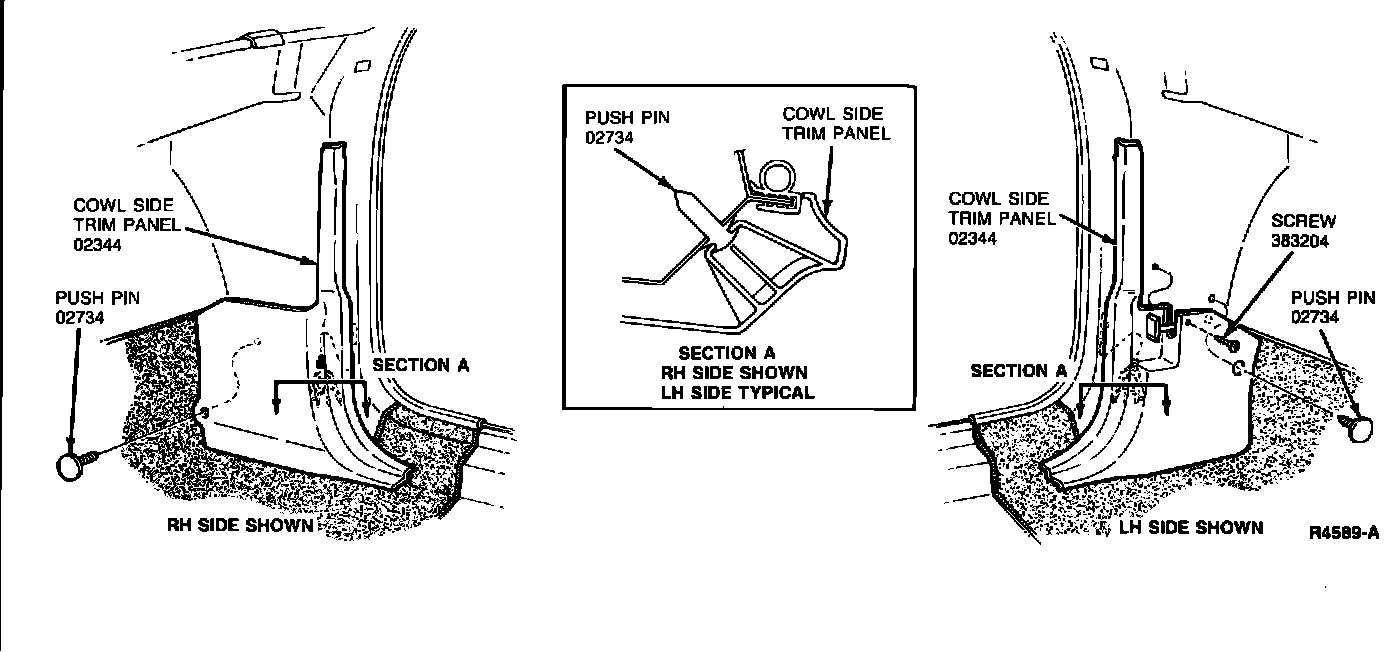 COWL SIDE TRIM PANEL 02344

PUSH PIN 02734

SECTION A

RH SIDE SHOWN

PUSH PIN 02734

COWL SIDE TRIM PANEL

SECTION A
RH SIDE SHOWN
LH SIDE TYPICAL

COWL SIDE TRIM PANEL 02344

SCREW 383204

PUSH PIN 02734

SECTION A

LH SIDE SHOWN

R4589-A