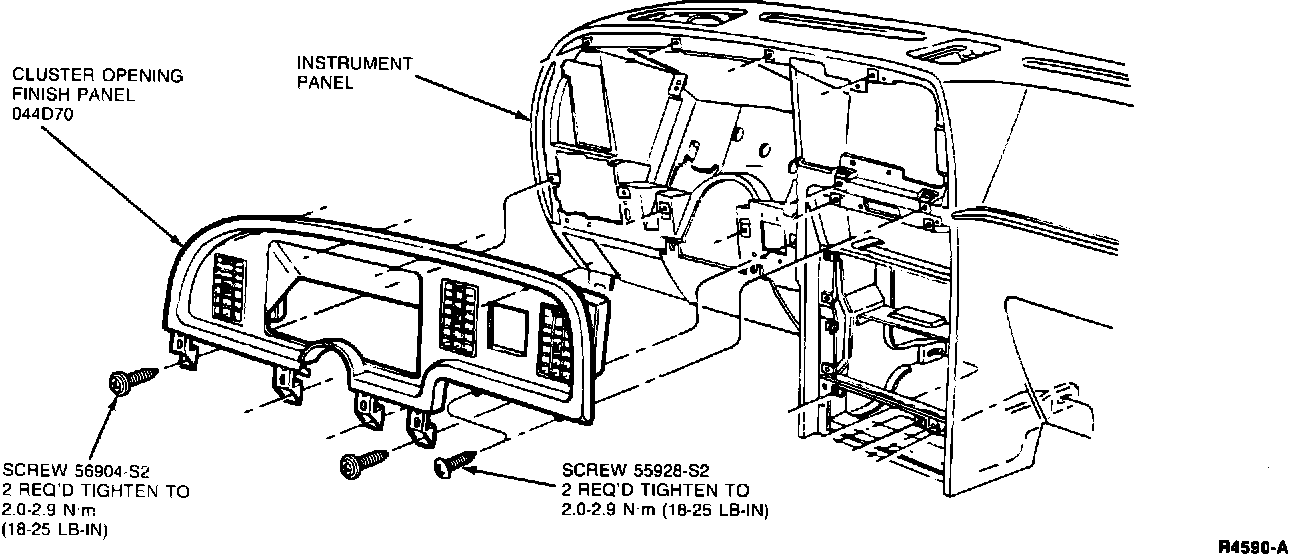 CLUSTER OPENING FINISH PANEL 044D70

INSTRUMENT PANEL

SCREW 56904-S2
2 REQ'D TIGHTEN TO
2.0-2.9 N·m
(18-25 LB-IN)

SCREW 55928-S2
2 REQ'D TIGHTEN TO
2.0-2.9 N·m (18-25 LB-IN)

R4590-A