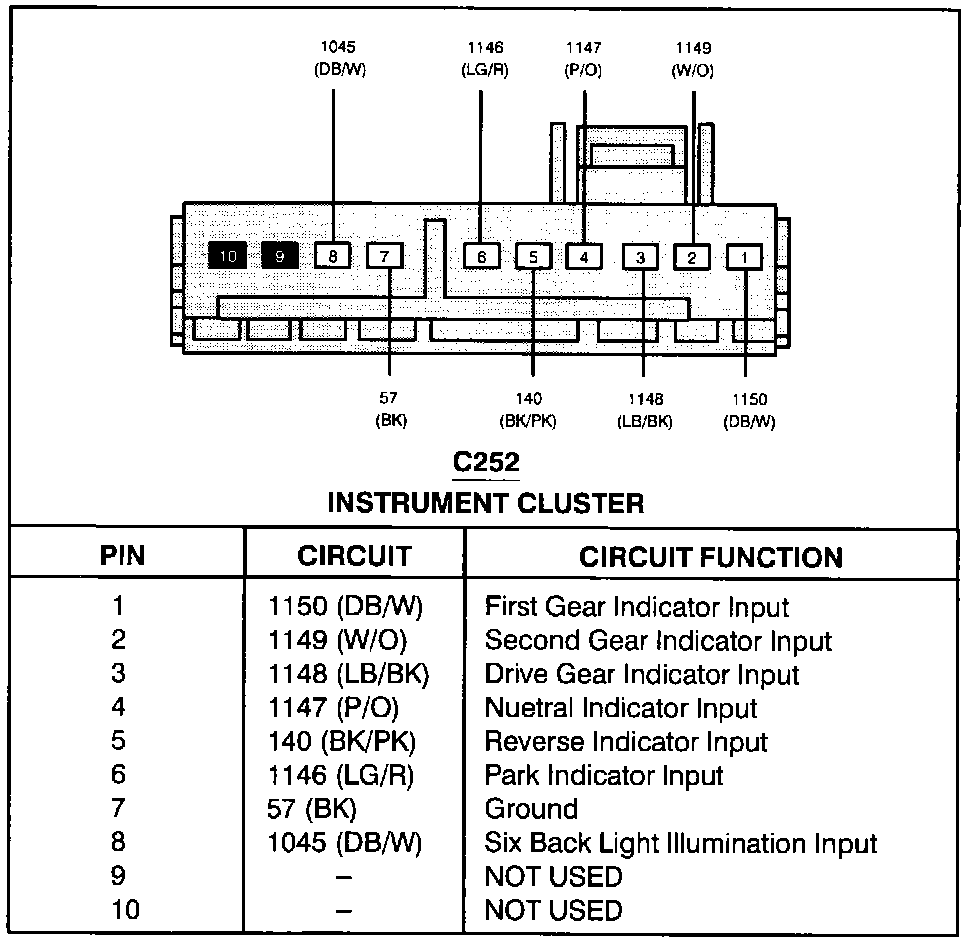 1045
(DB/W)

1146
(LG/R)

1147
(P/O)

1149
(W/O)

10 9 8 7 6 5 4 3 2 1

57
(BK)

140
(BK/PK)

1148
(LB/BK)

1150
(DB/W)

C252
INSTRUMENT CLUSTER

| PIN | CIRCUIT | CIRCUIT FUNCTION |
|---|---|---|
| 1 | 1150 (DB/W) | First Gear Indicator Input |
| 2 | 1149 (W/O) | Second Gear Indicator Input |
| 3 | 1148 (LB/BK) | Drive Gear Indicator Input |
| 4 | 1147 (P/O) | Nuetral Indicator Input |
| 5 | 140 (BK/PK) | Reverse Indicator Input |
| 6 | 1146 (LG/R) | Park Indicator Input |
| 7 | 57 (BK) | Ground |
| 8 | 1045 (DB/W) | Six Back Light Illumination Input |
| 9 | – | NOT USED |
| 10 | – | NOT USED |